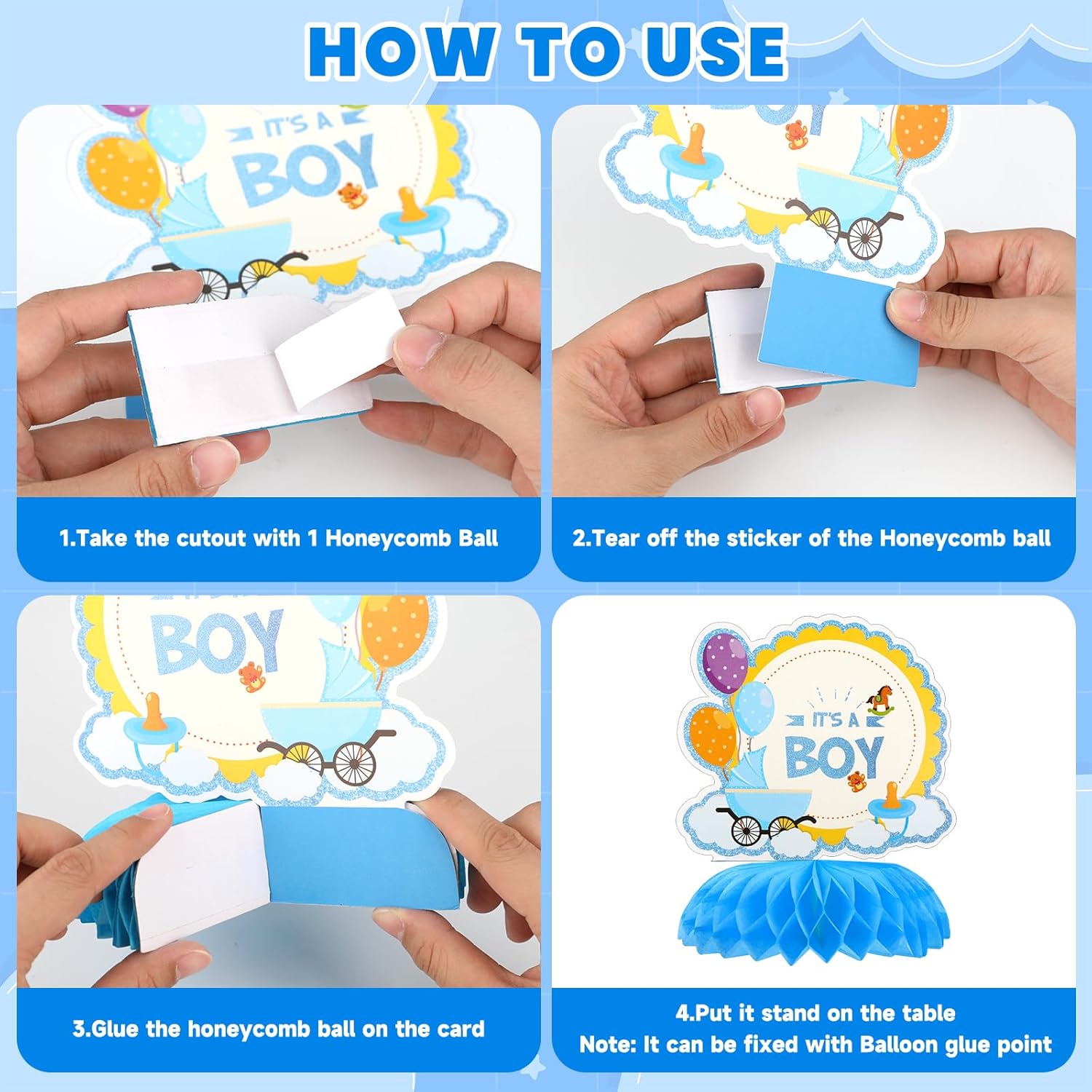 HOW TO USE

IT'S A BOY

1.Take the cutout with 1 Honeycomb Ball

2.Tear off the sticker of the Honeycomb ball

BOY

3.Glue the honeycomb ball on the card

IT'S A BOY

4.Put it stand on the table
Note: It can be fixed with Balloon glue point