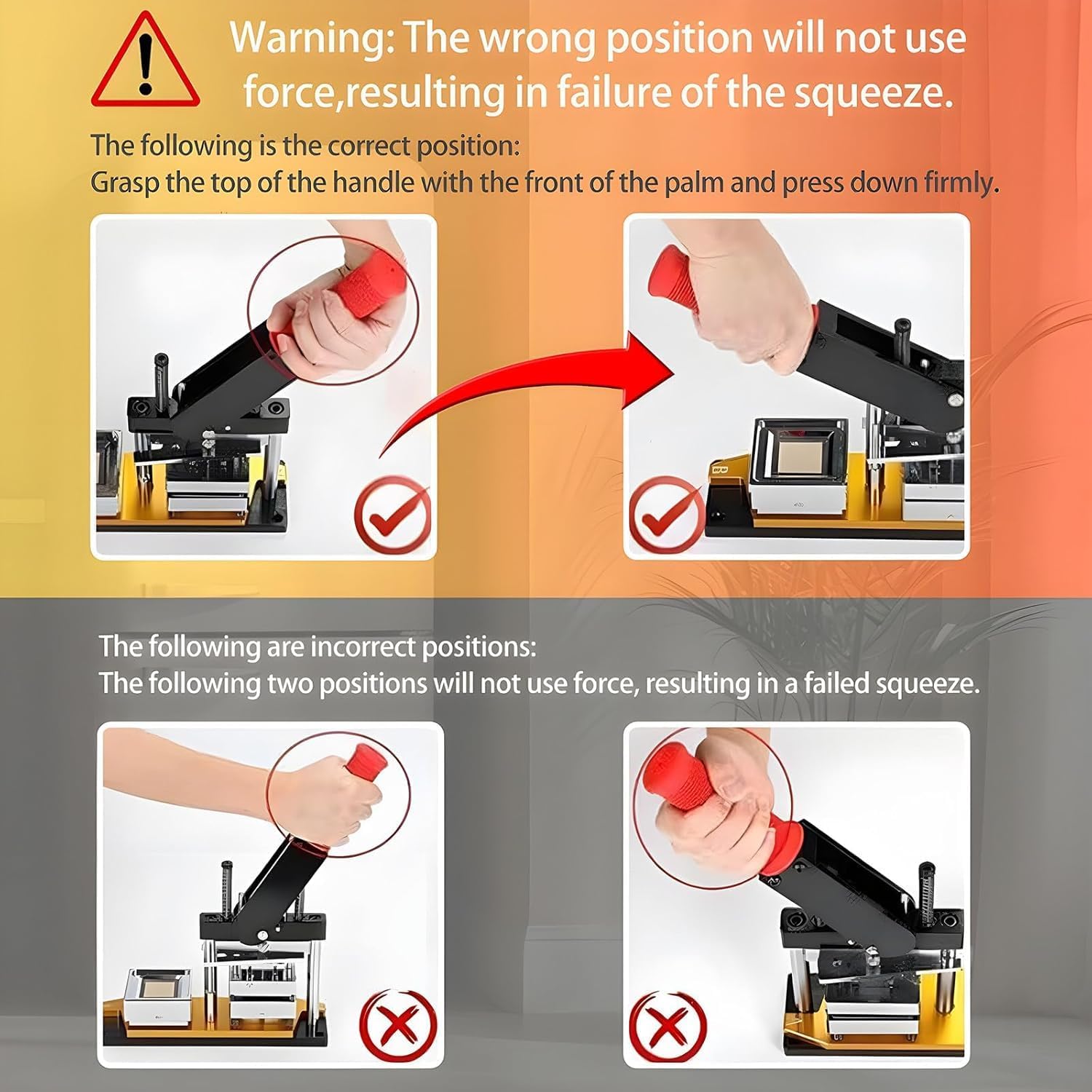 Warning: The wrong position will not use force,resulting in failure of the squeeze.

The following is the correct position:
Grasp the top of the handle with the front of the palm and press down firmly.

The following are incorrect positions:
The following two positions will not use force, resulting in a failed squeeze.