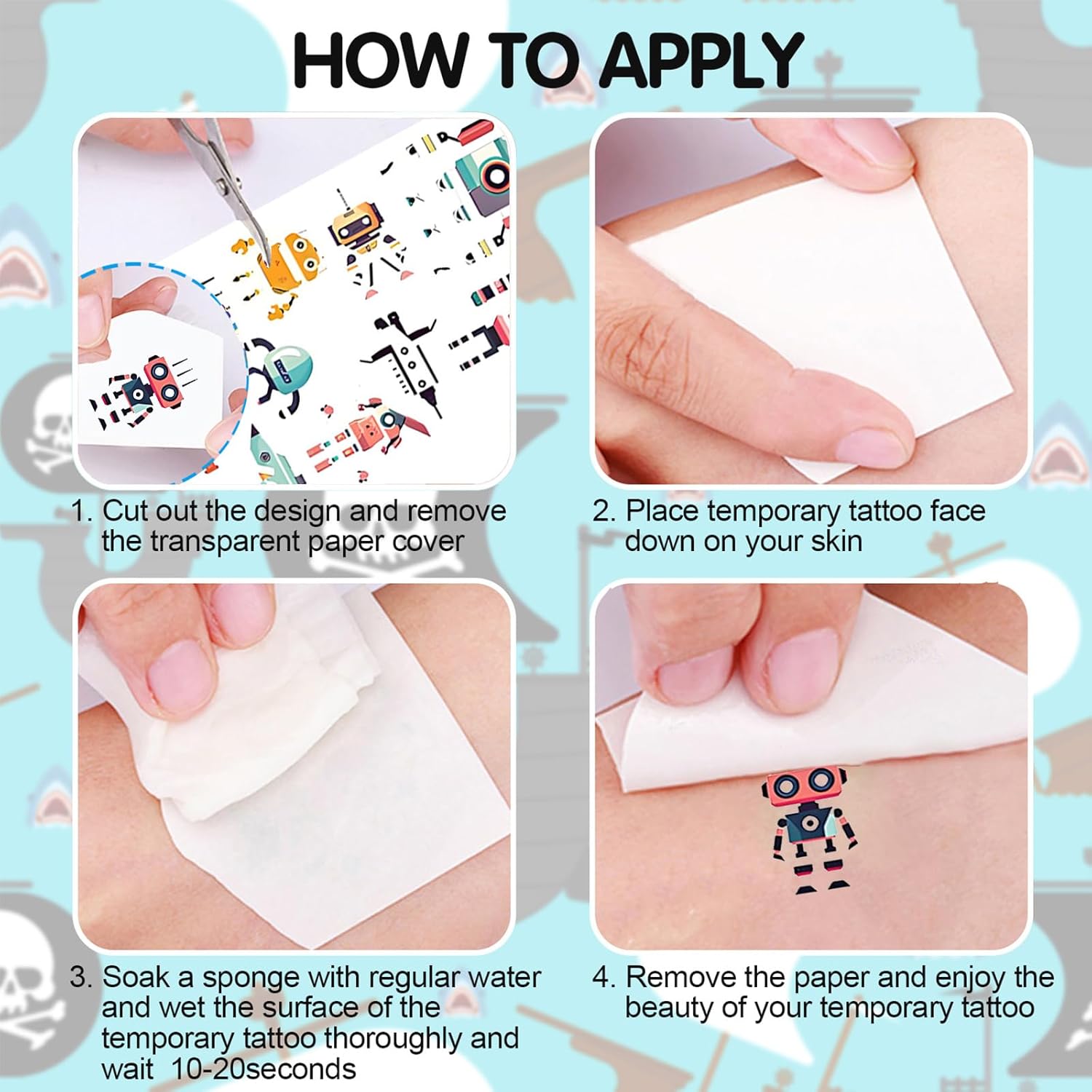 HOW TO APPLY

1. Cut out the design and remove the transparent paper cover

2. Place temporary tattoo face down on your skin

3. Soak a sponge with regular water and wet the surface of the temporary tattoo thoroughly and wait 10-20seconds

4. Remove the paper and enjoy the beauty of your temporary tattoo