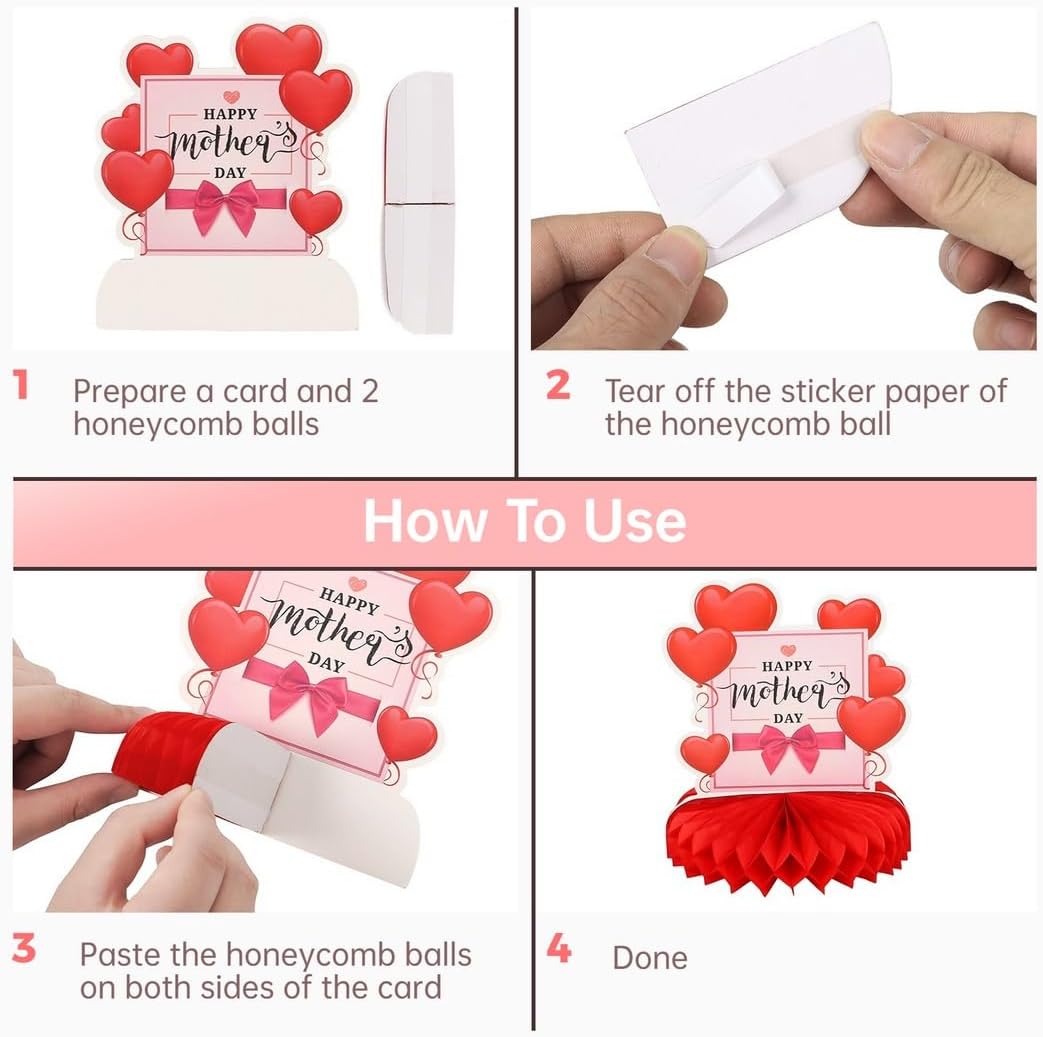 HAPPY
mother's
DAY

1 Prepare a card and 2 honeycomb balls

2 Tear off the sticker paper of the honeycomb ball

How To Use

HAPPY
mother's
DAY

3 Paste the honeycomb balls on both sides of the card

HAPPY
mother's
DAY

4 Done