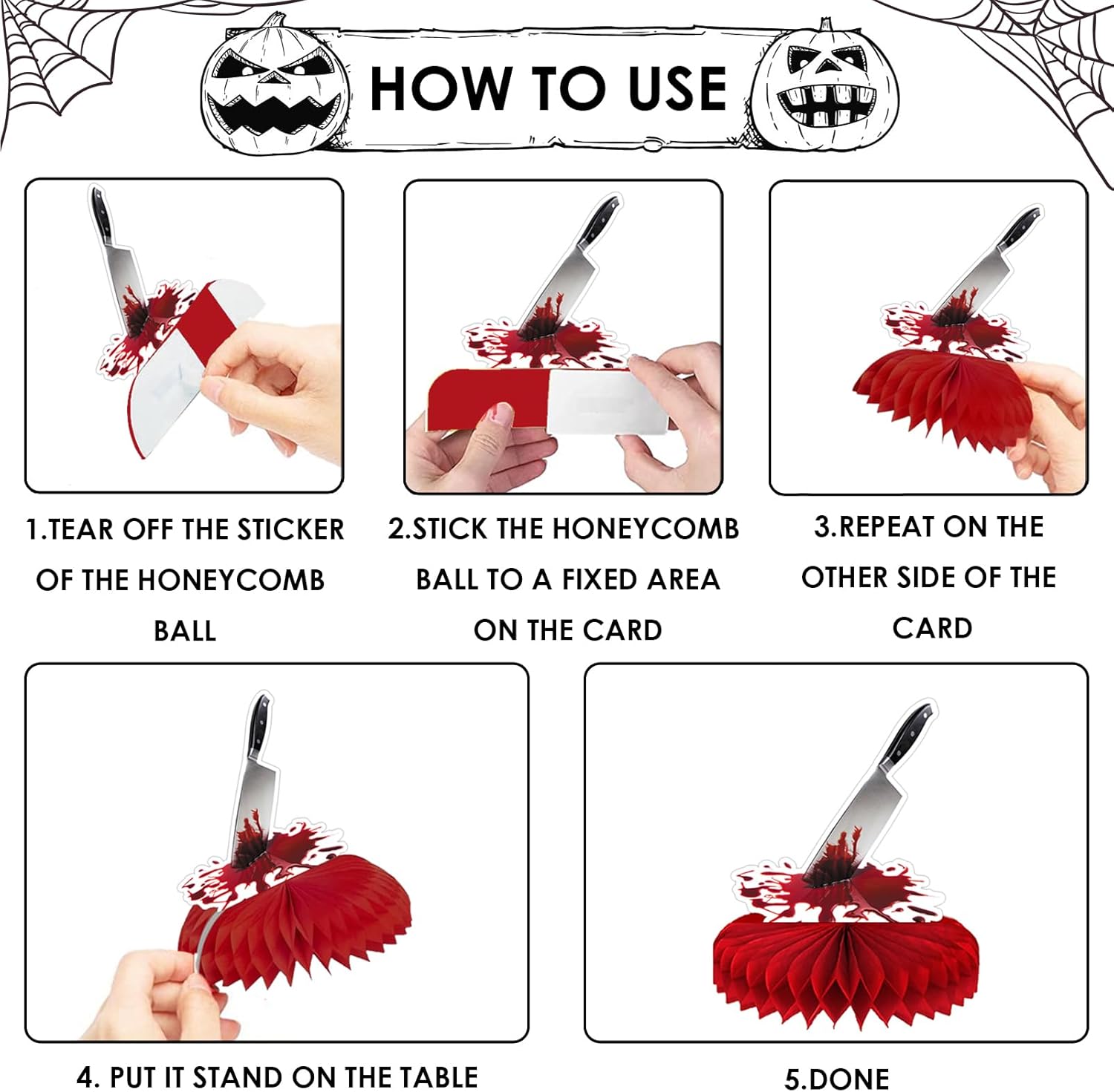 HOW TO USE

1.TEAR OFF THE STICKER OF THE HONEYCOMB BALL

2.STICK THE HONEYCOMB BALL TO A FIXED AREA ON THE CARD

3.REPEAT ON THE OTHER SIDE OF THE CARD

4. PUT IT STAND ON THE TABLE

5.DONE