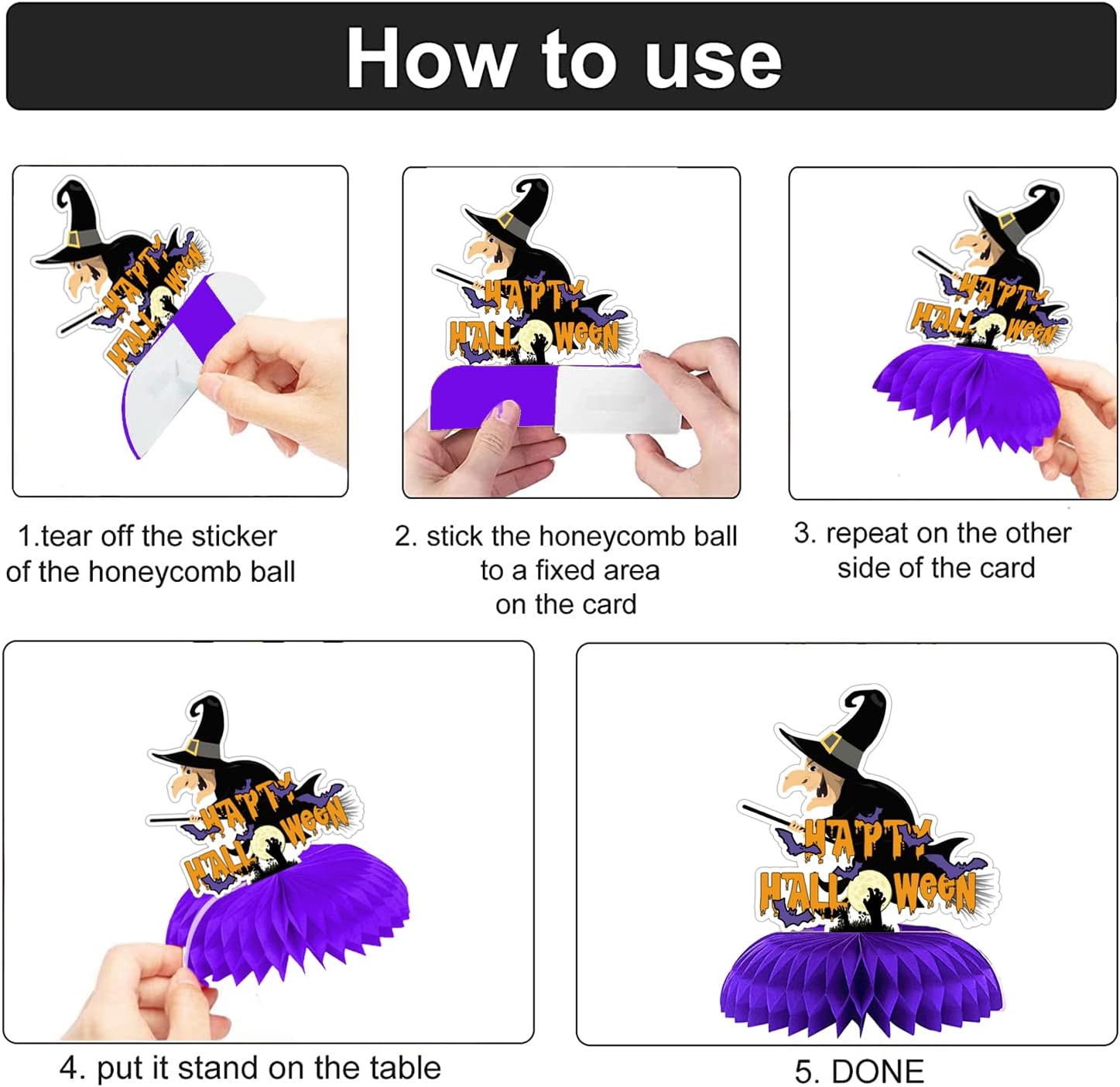 How to use

HAPPY HALLOWEEN

1.tear off the sticker of the honeycomb ball

HAPPY HALLOWEEN

2. stick the honeycomb ball to a fixed area on the card

HAPPY HALLOWEEN

3. repeat on the other side of the card

HAPPY HALLOWEEN

4. put it stand on the table

HAPPY HALLOWEEN

5. DONE