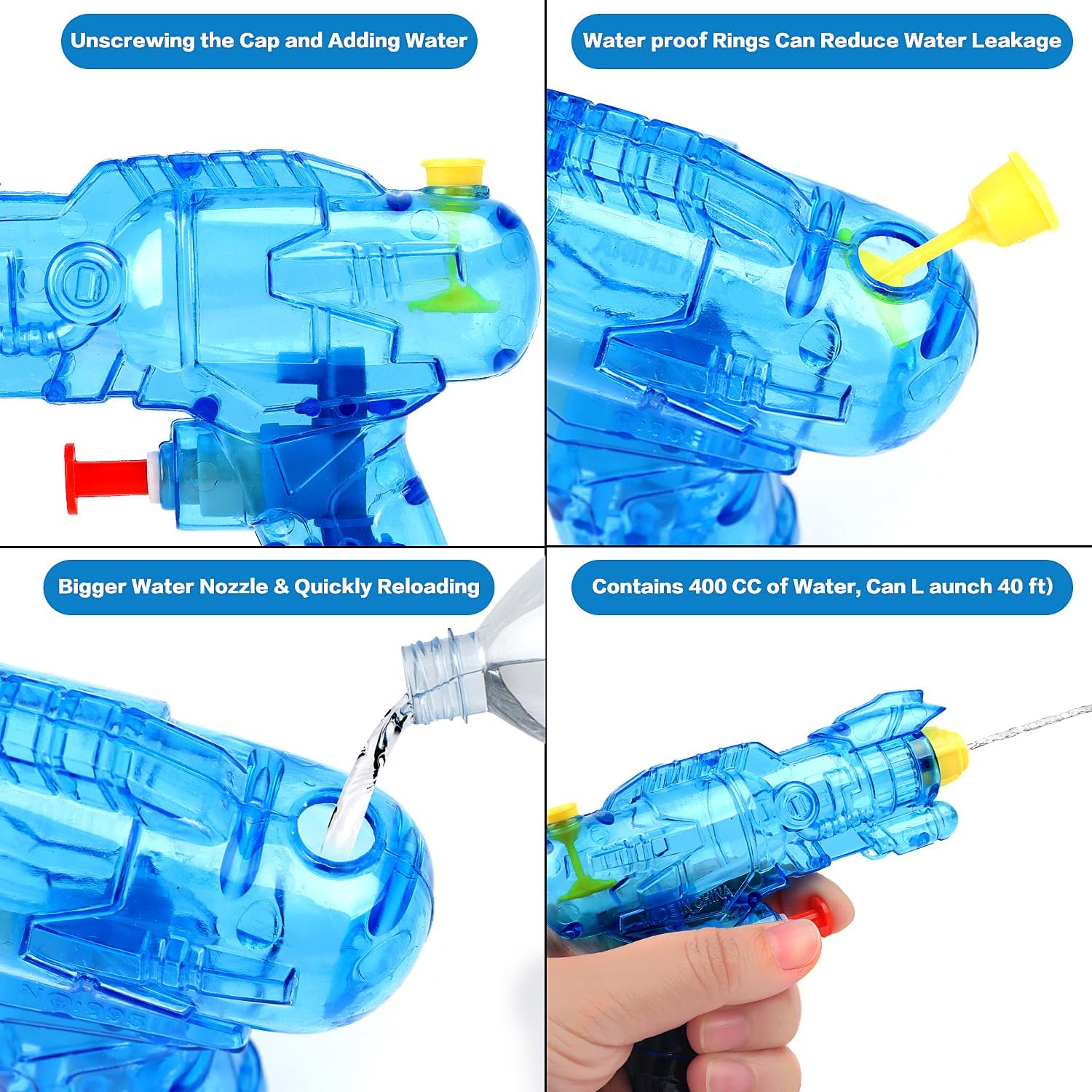 Unscrewing the Cap and Adding Water

Water proof Rings Can Reduce Water Leakage

Bigger Water Nozzle & Quickly Reloading

Contains 400 CC of Water, Can L aunch 40 ft)

MADE IN CHINA