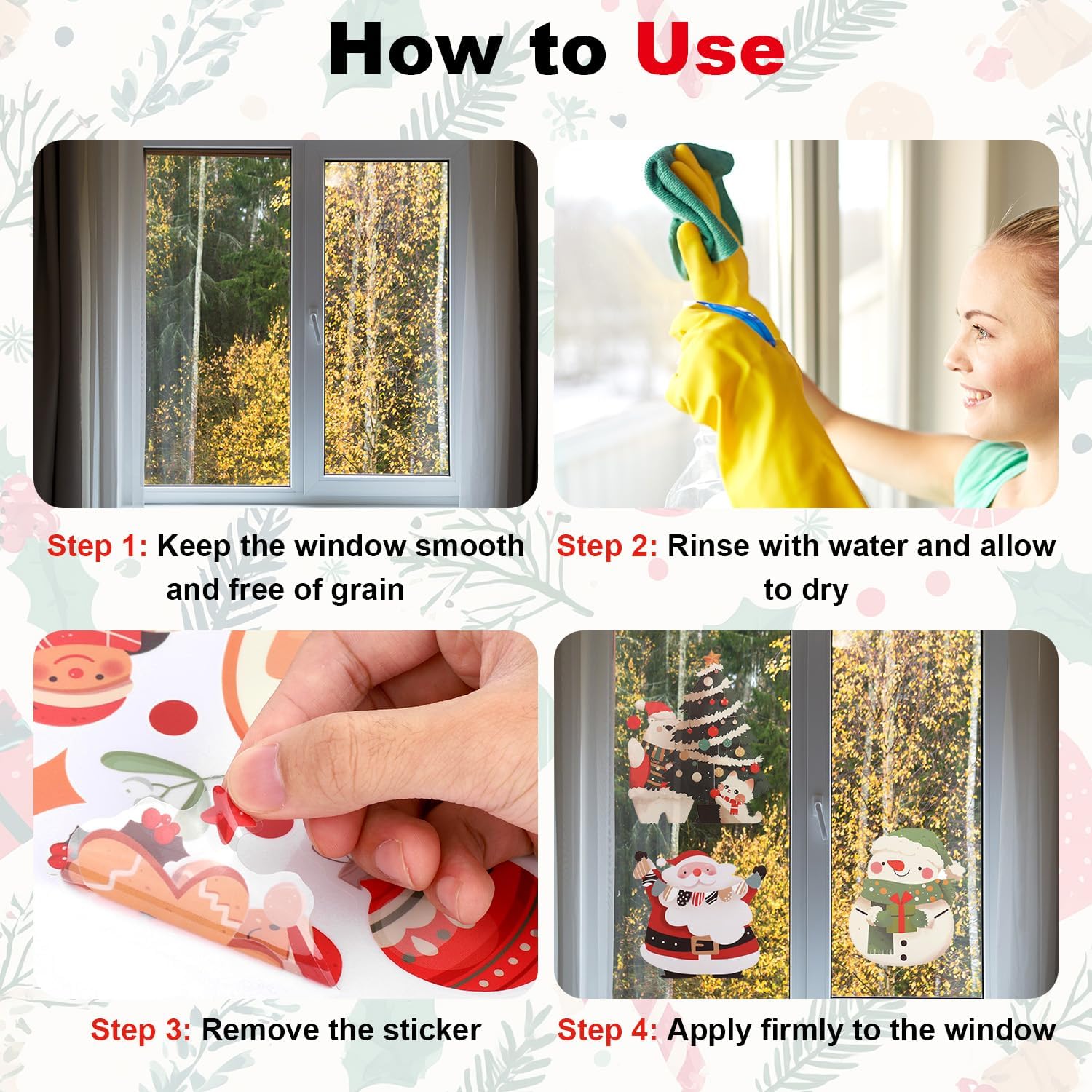 How to Use

Step 1: Keep the window smooth and free of grain

Step 2: Rinse with water and allow to dry

Step 3: Remove the sticker

Step 4: Apply firmly to the window