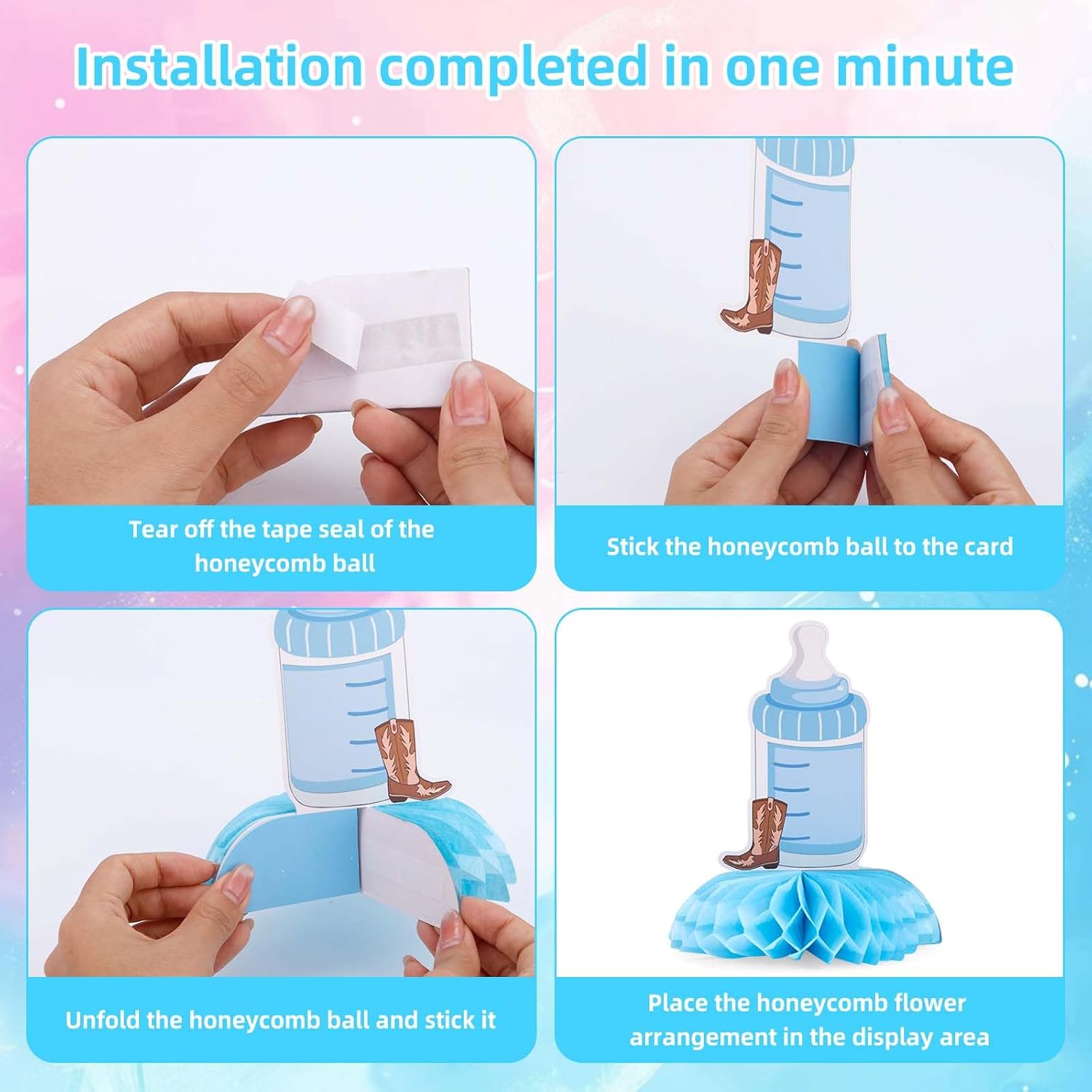 Installation completed in one minute

Tear off the tape seal of the honeycomb ball

Stick the honeycomb ball to the card

Unfold the honeycomb ball and stick it

Place the honeycomb flower arrangement in the display area