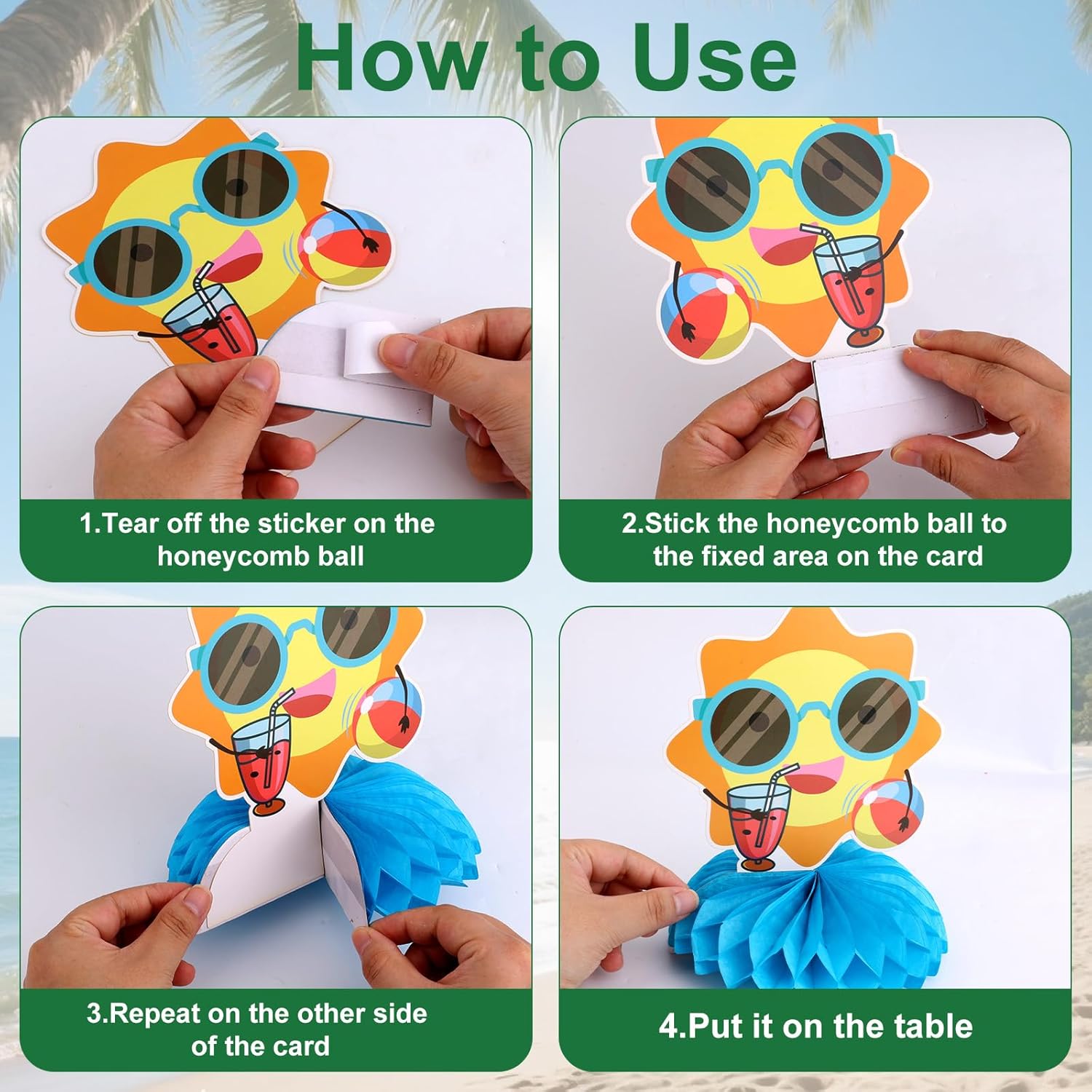 How to Use

1.Tear off the sticker on the honeycomb ball

2.Stick the honeycomb ball to the fixed area on the card

3.Repeat on the other side of the card

4.Put it on the table