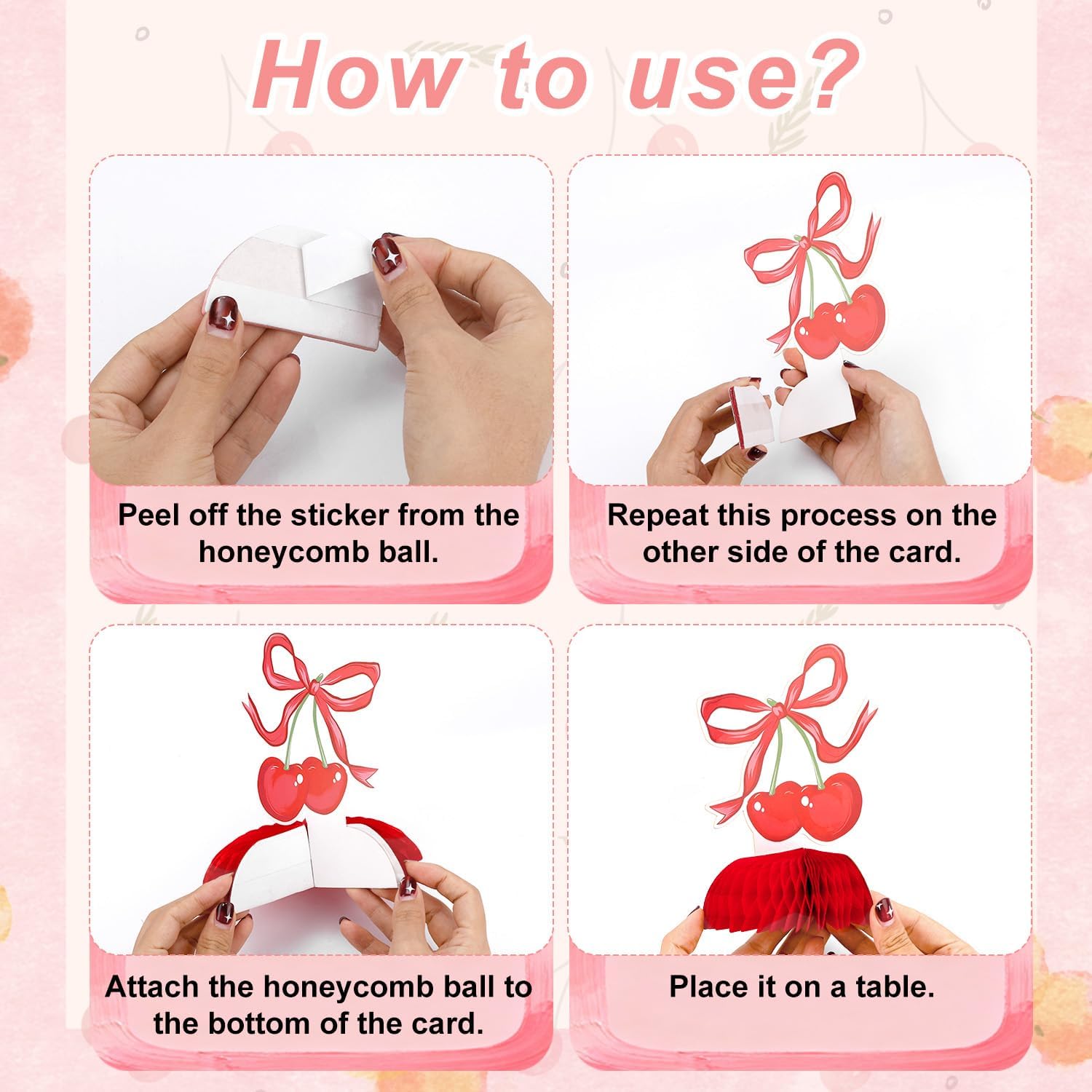 How to use?

Peel off the sticker from the honeycomb ball.

Repeat this process on the other side of the card.

Attach the honeycomb ball to the bottom of the card.

Place it on a table.