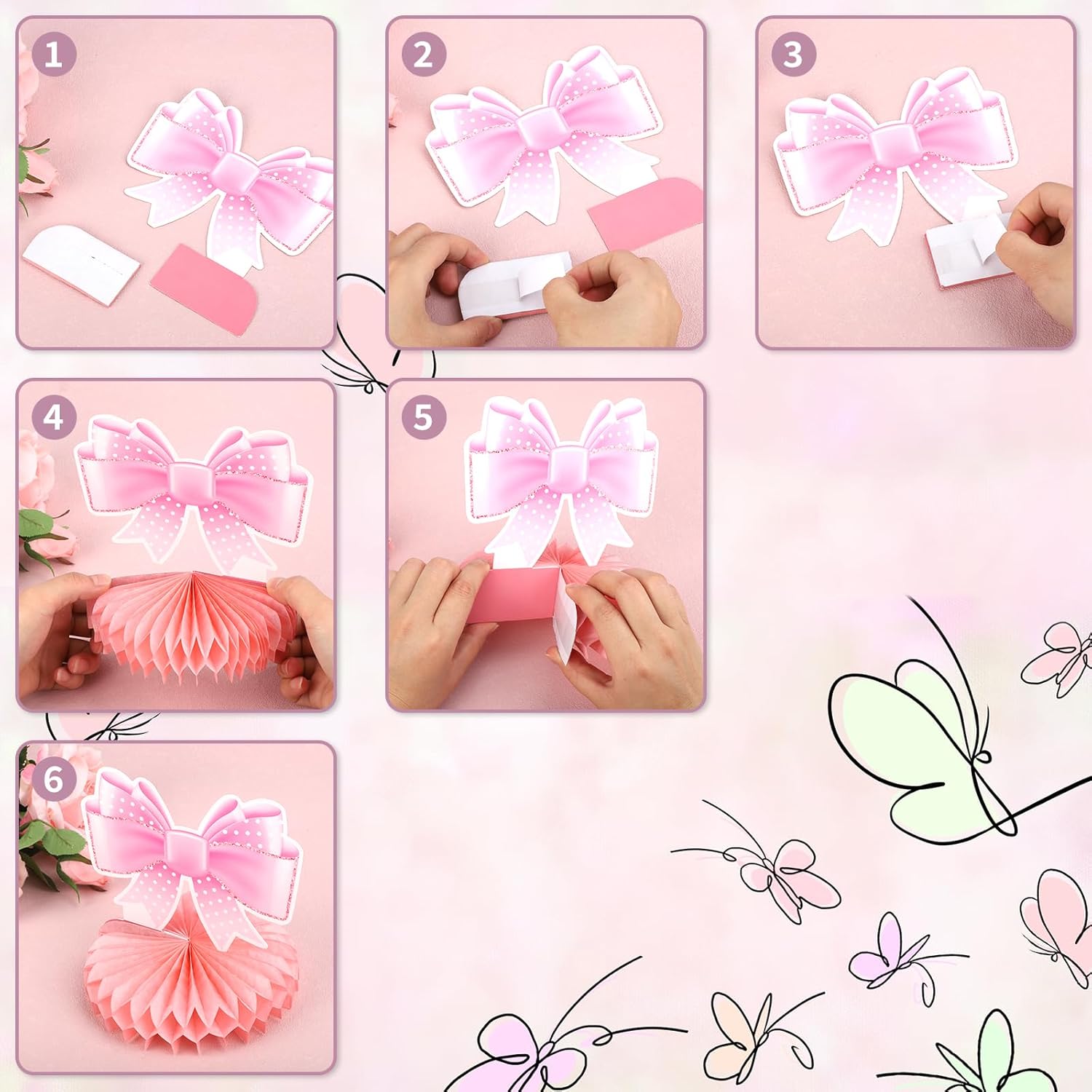 1

2

3

4

5

6