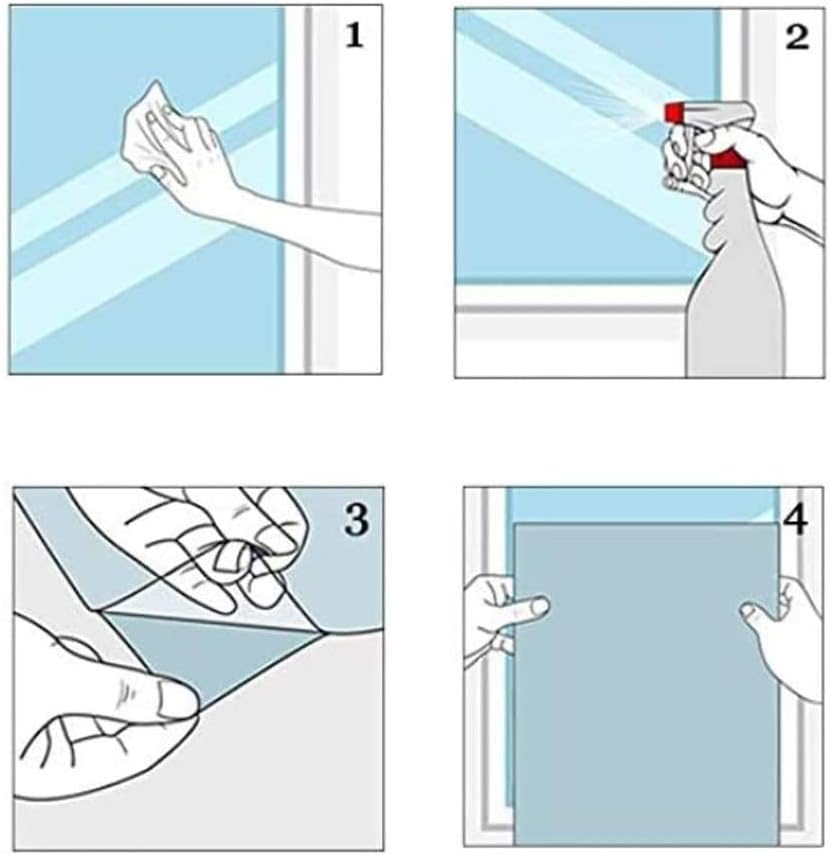 1

2

3

4