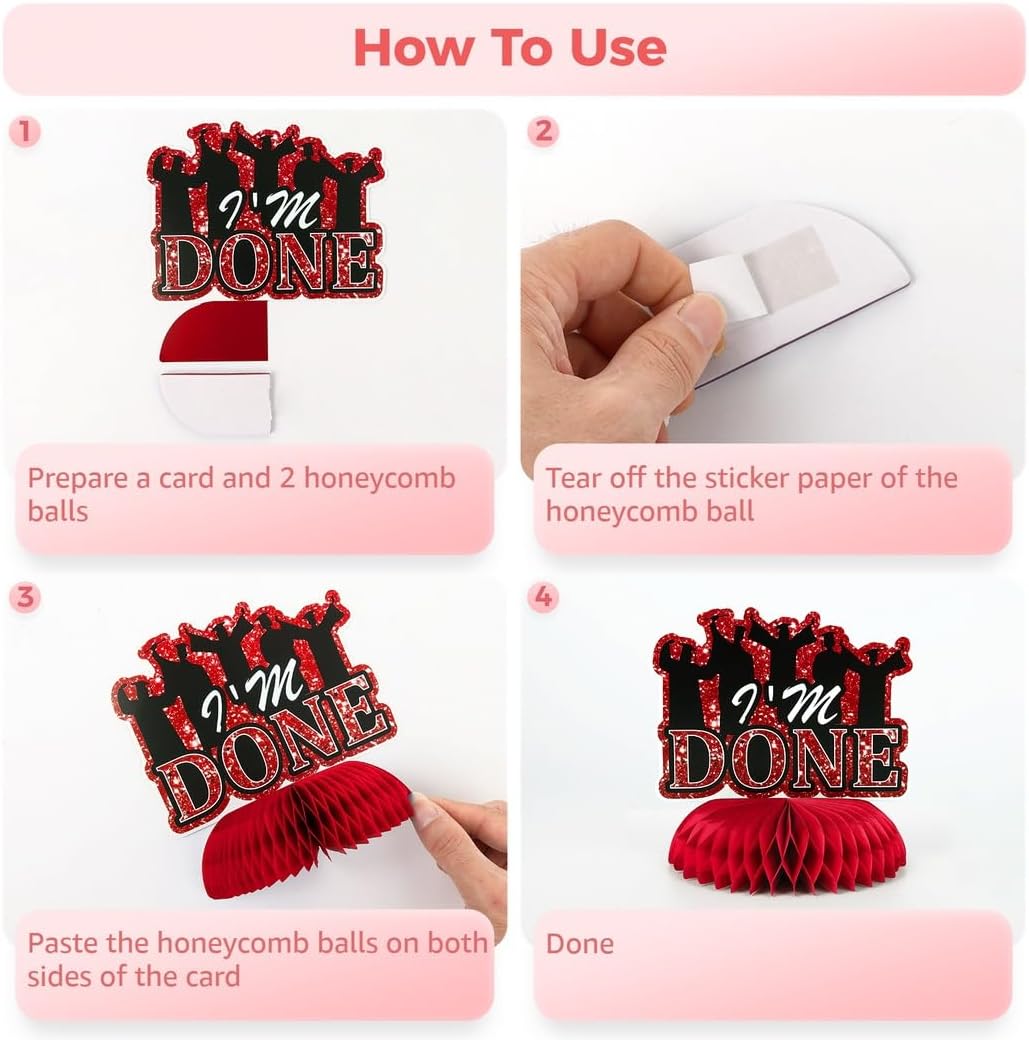 How To Use

1

I'M DONE

Prepare a card and 2 honeycomb balls

2

Tear off the sticker paper of the honeycomb ball

3

I'M DONE

Paste the honeycomb balls on both sides of the card

4

I'M DONE

Done