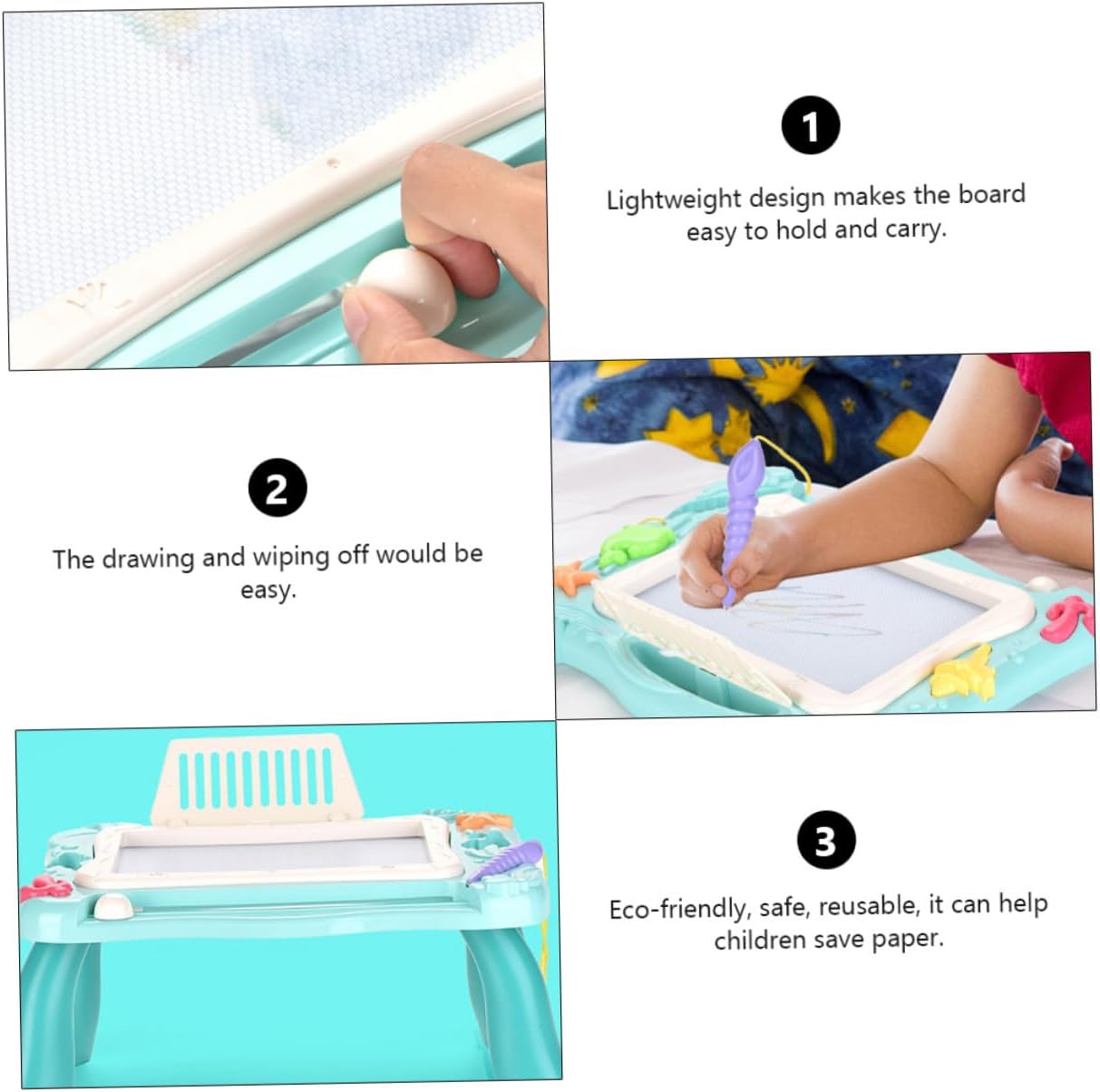 1

Lightweight design makes the board easy to hold and carry.

2

The drawing and wiping off would be easy.

3

Eco-friendly, safe, reusable, it can help children save paper.