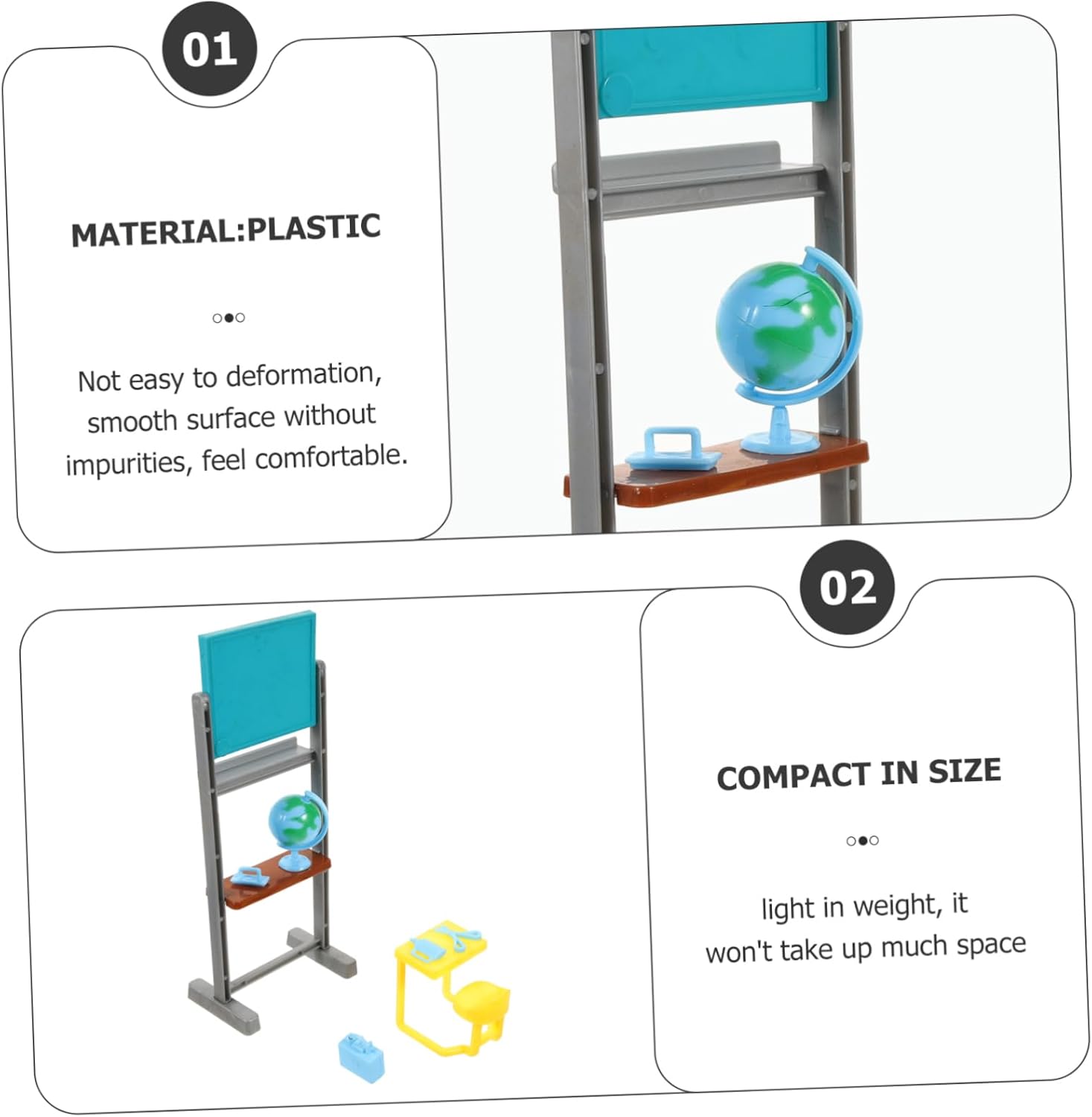 01

MATERIAL:PLASTIC

Not easy to deformation, smooth surface without impurities, feel comfortable.

02

COMPACT IN SIZE

light in weight, it won't take up much space