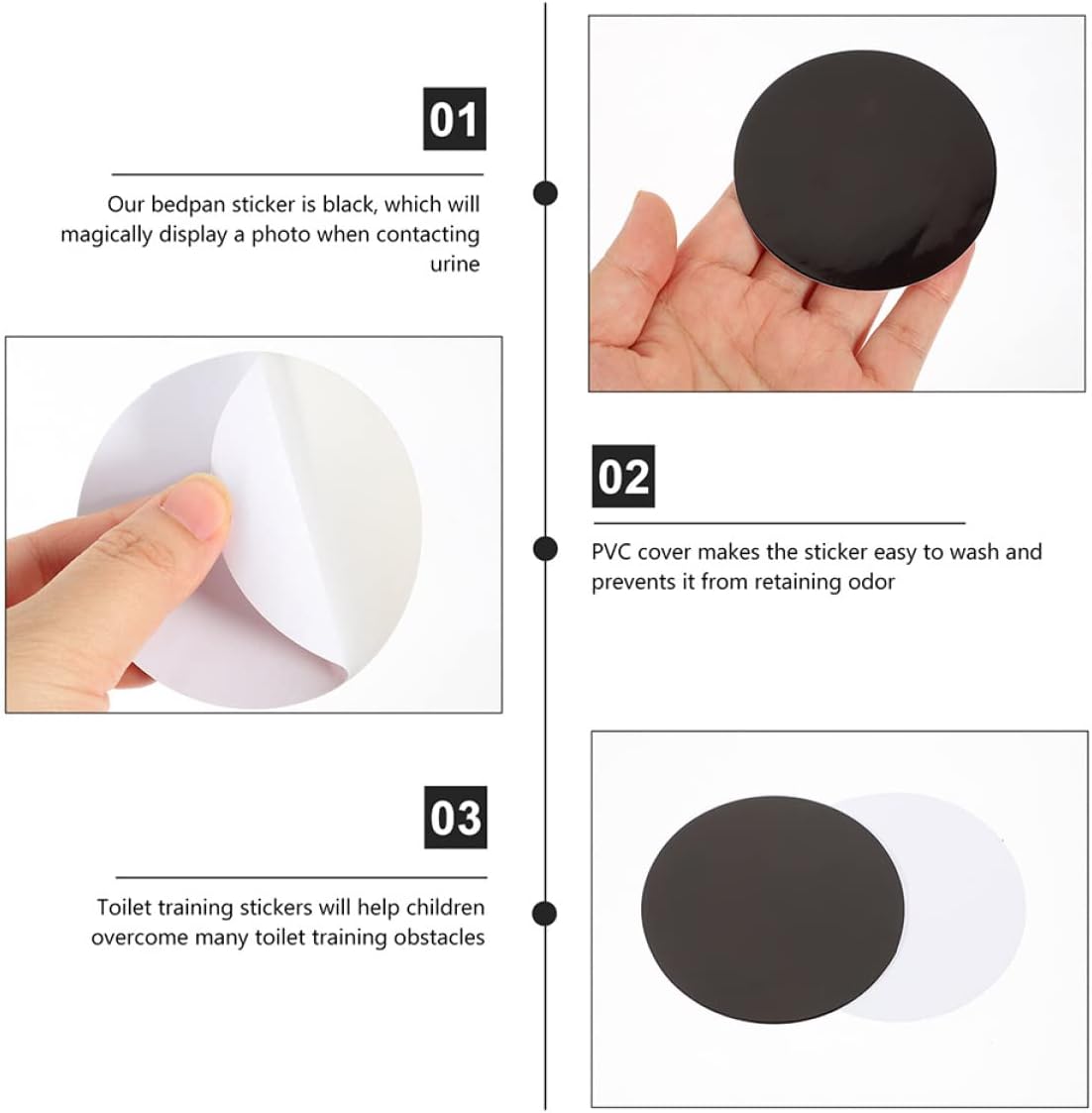 01

Our bedpan sticker is black, which will magically display a photo when contacting urine

02

PVC cover makes the sticker easy to wash and prevents it from retaining odor

03

Toilet training stickers will help children overcome many toilet training obstacles