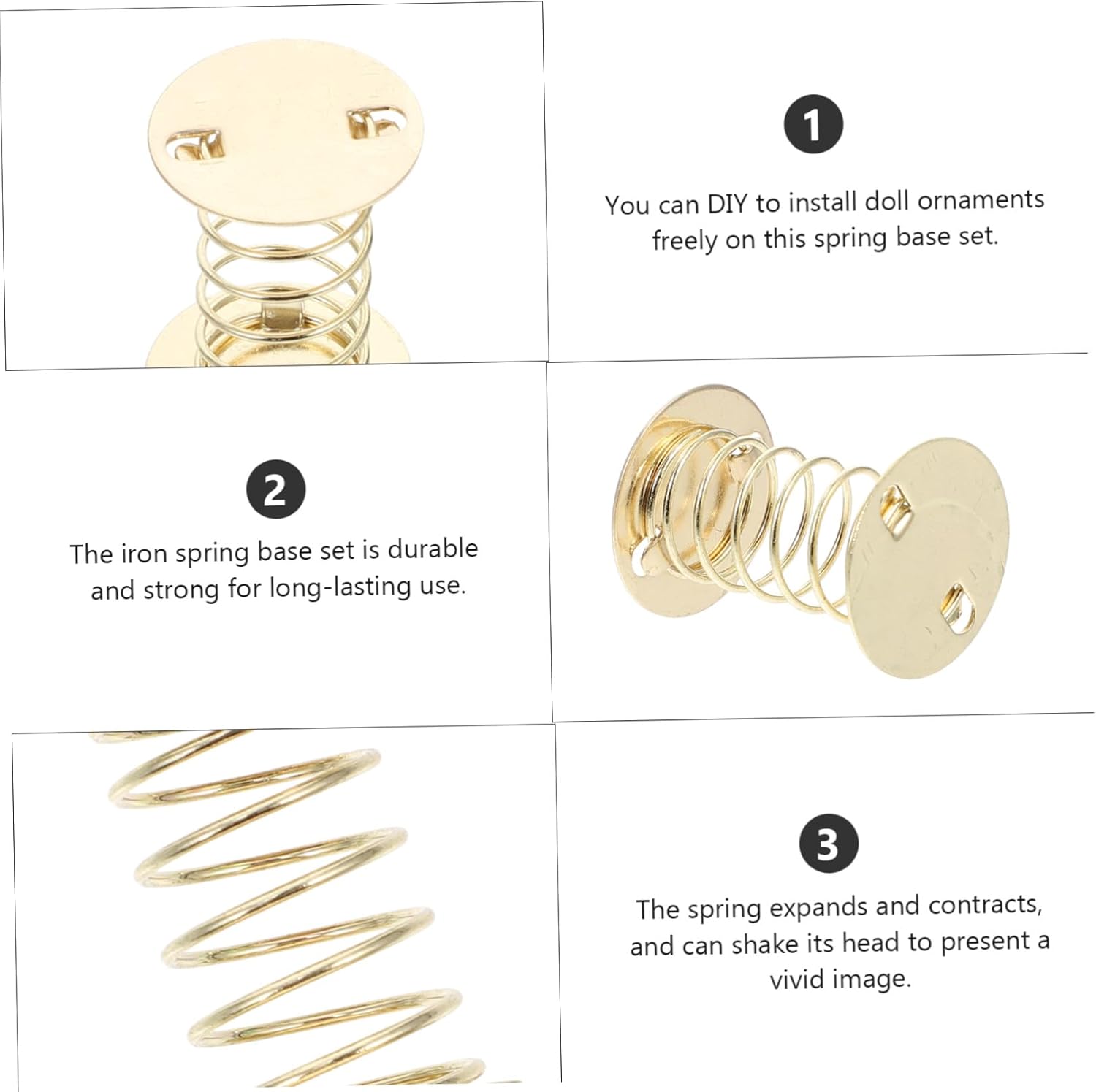 1

You can DIY to install doll ornaments freely on this spring base set.

2

The iron spring base set is durable and strong for long-lasting use.

3

The spring expands and contracts, and can shake its head to present a vivid image.