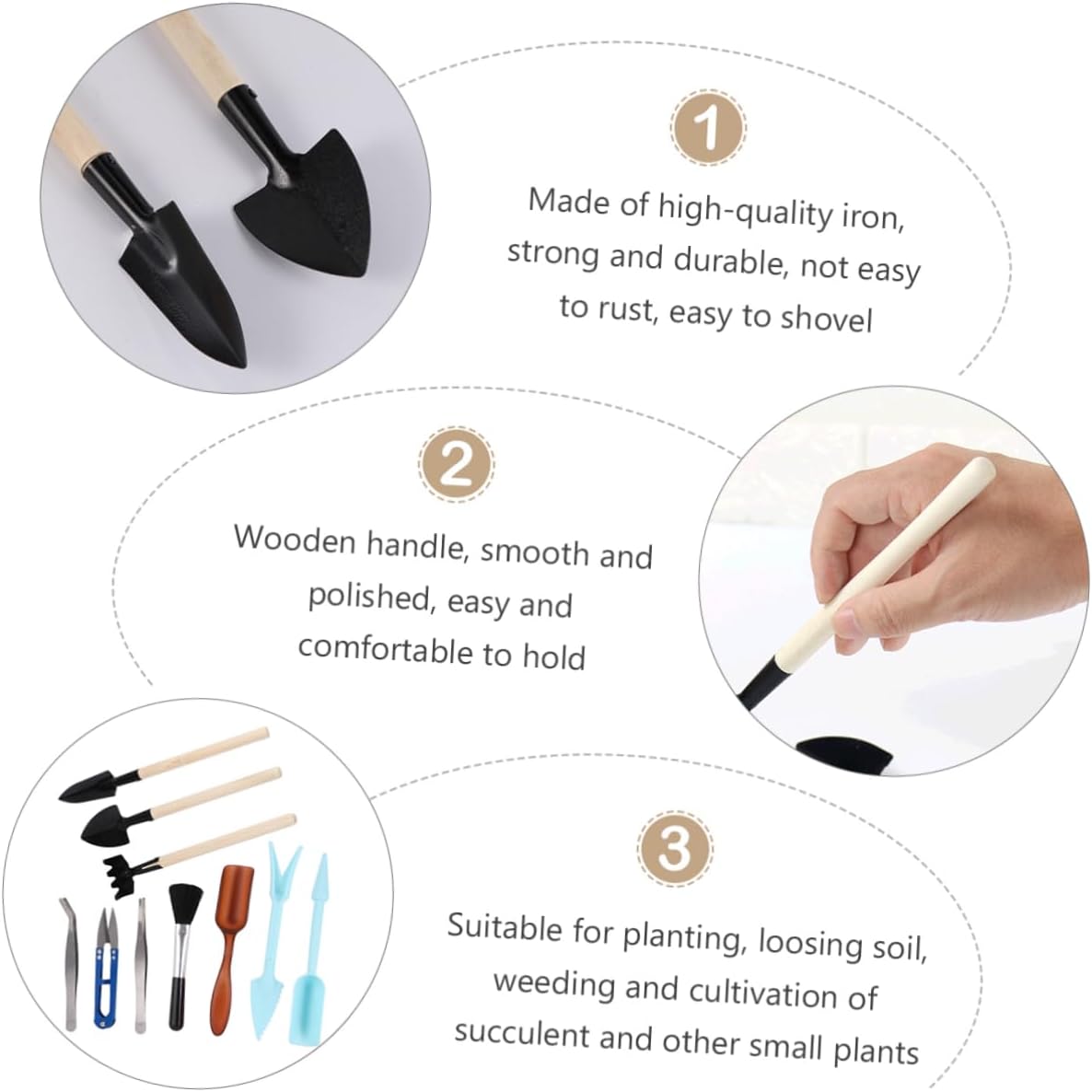 1

Made of high-quality iron, strong and durable, not easy to rust, easy to shovel

2

Wooden handle, smooth and polished, easy and comfortable to hold

3

Suitable for planting, loosing soil, weeding and cultivation of succulent and other small plants