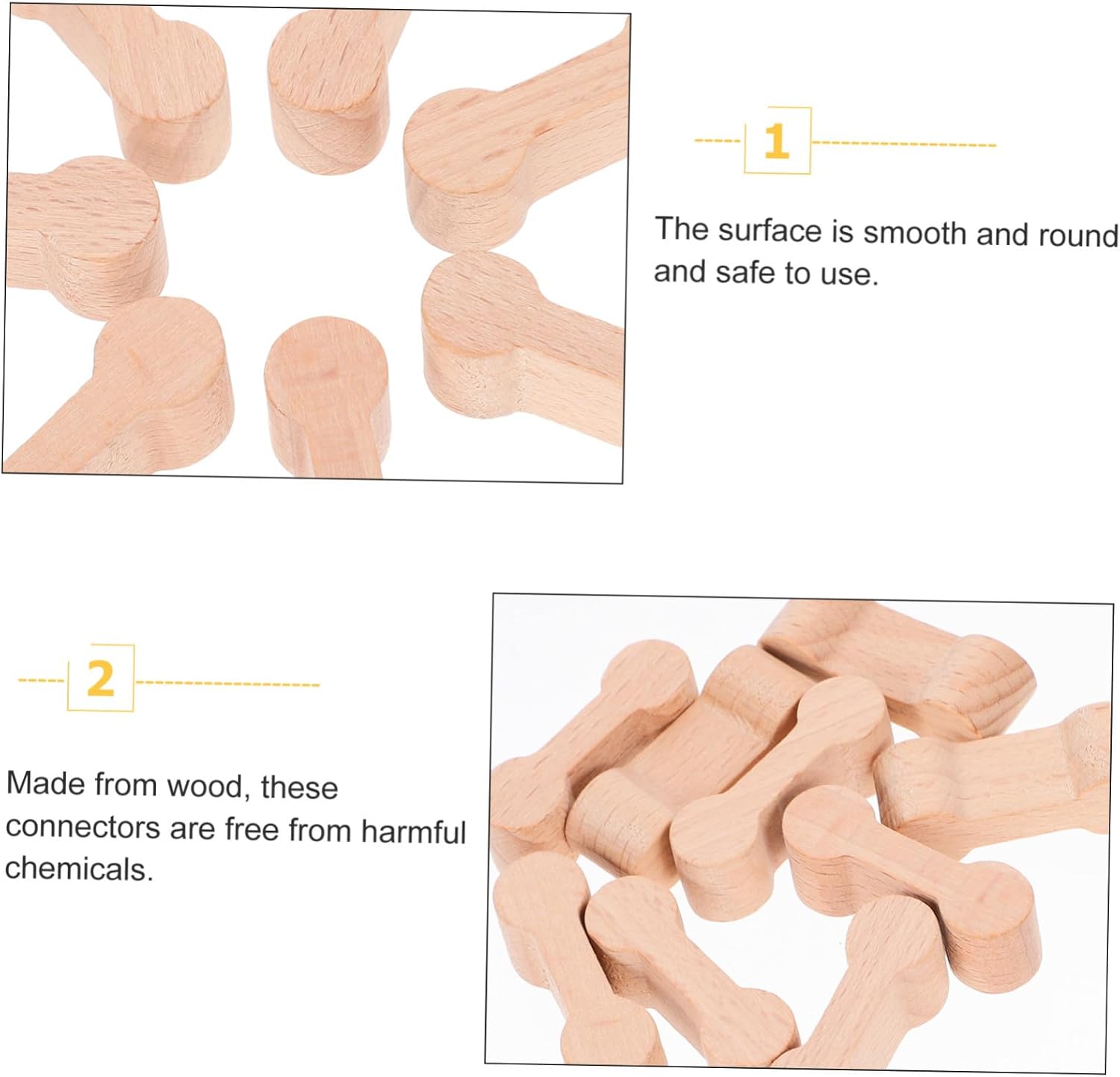 1

The surface is smooth and round and safe to use.

2

Made from wood, these connectors are free from harmful chemicals.