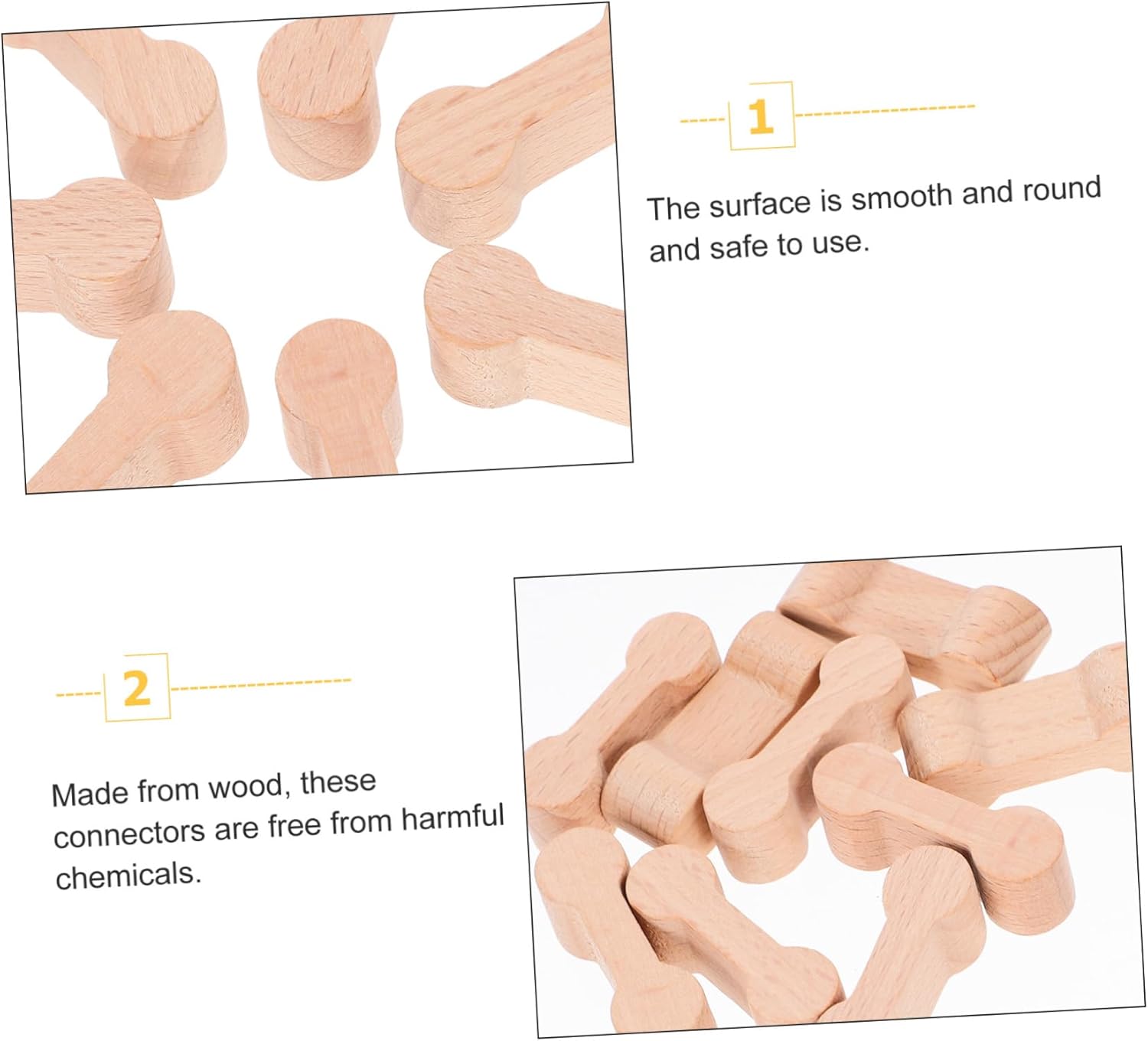 1

The surface is smooth and round and safe to use.

2

Made from wood, these connectors are free from harmful chemicals.