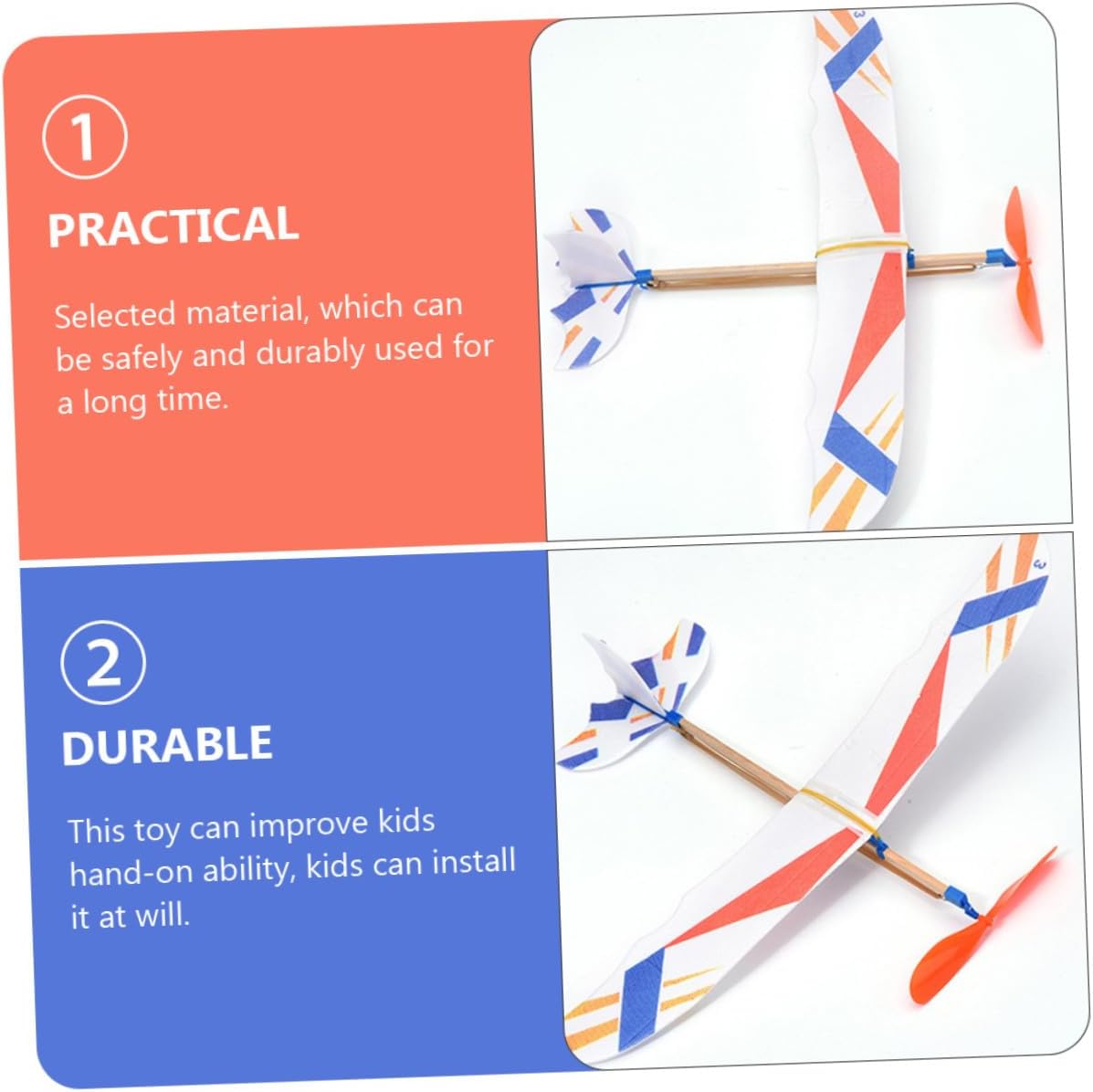 ①
PRACTICAL

Selected material, which can be safely and durably used for a long time.

②
DURABLE

This toy can improve kids hand-on ability, kids can install it at will.