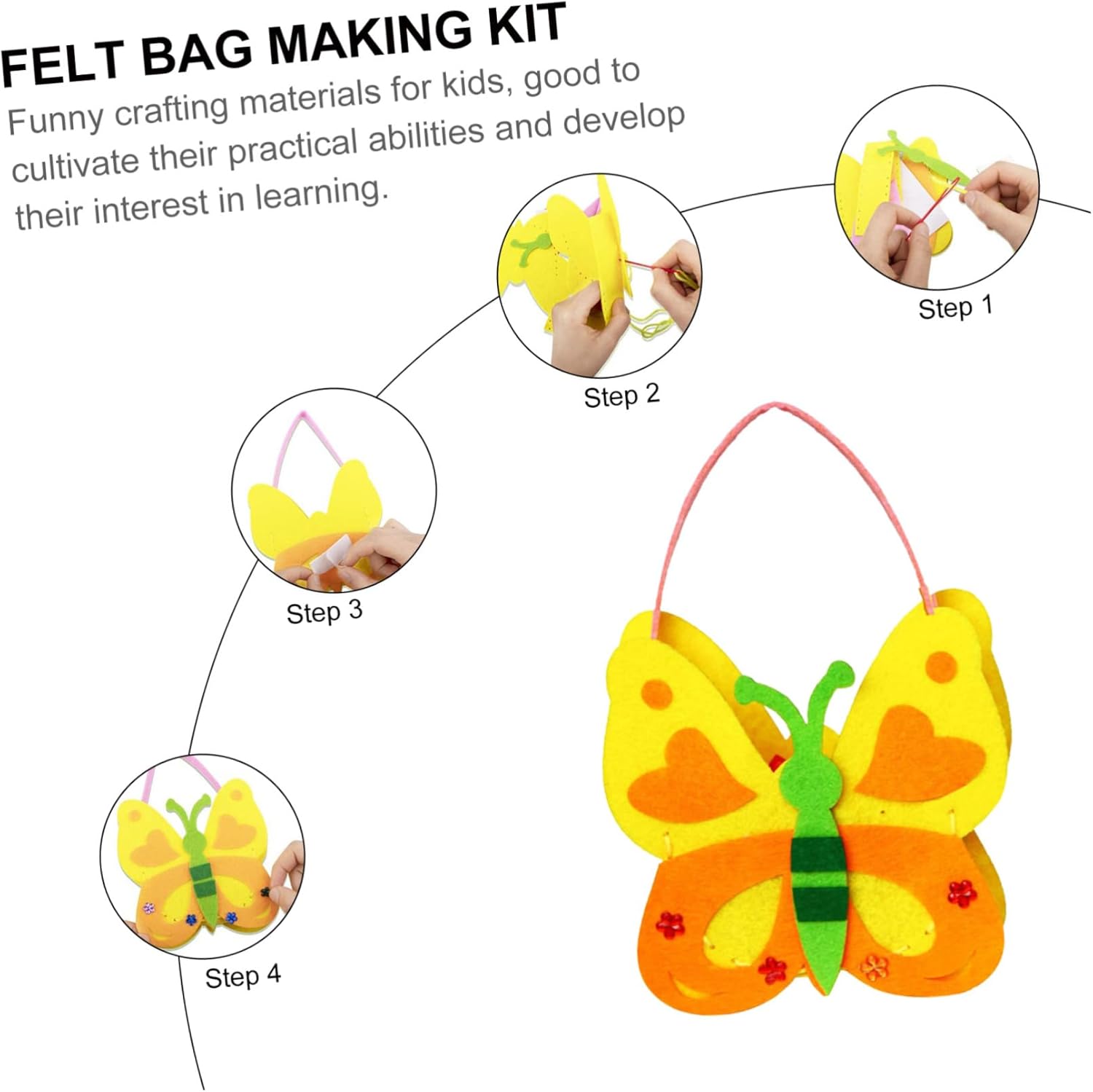 FELT BAG MAKING KIT

Funny crafting materials for kids, good to cultivate their practical abilities and develop their interest in learning.

Step 1

Step 2

Step 3

Step 4