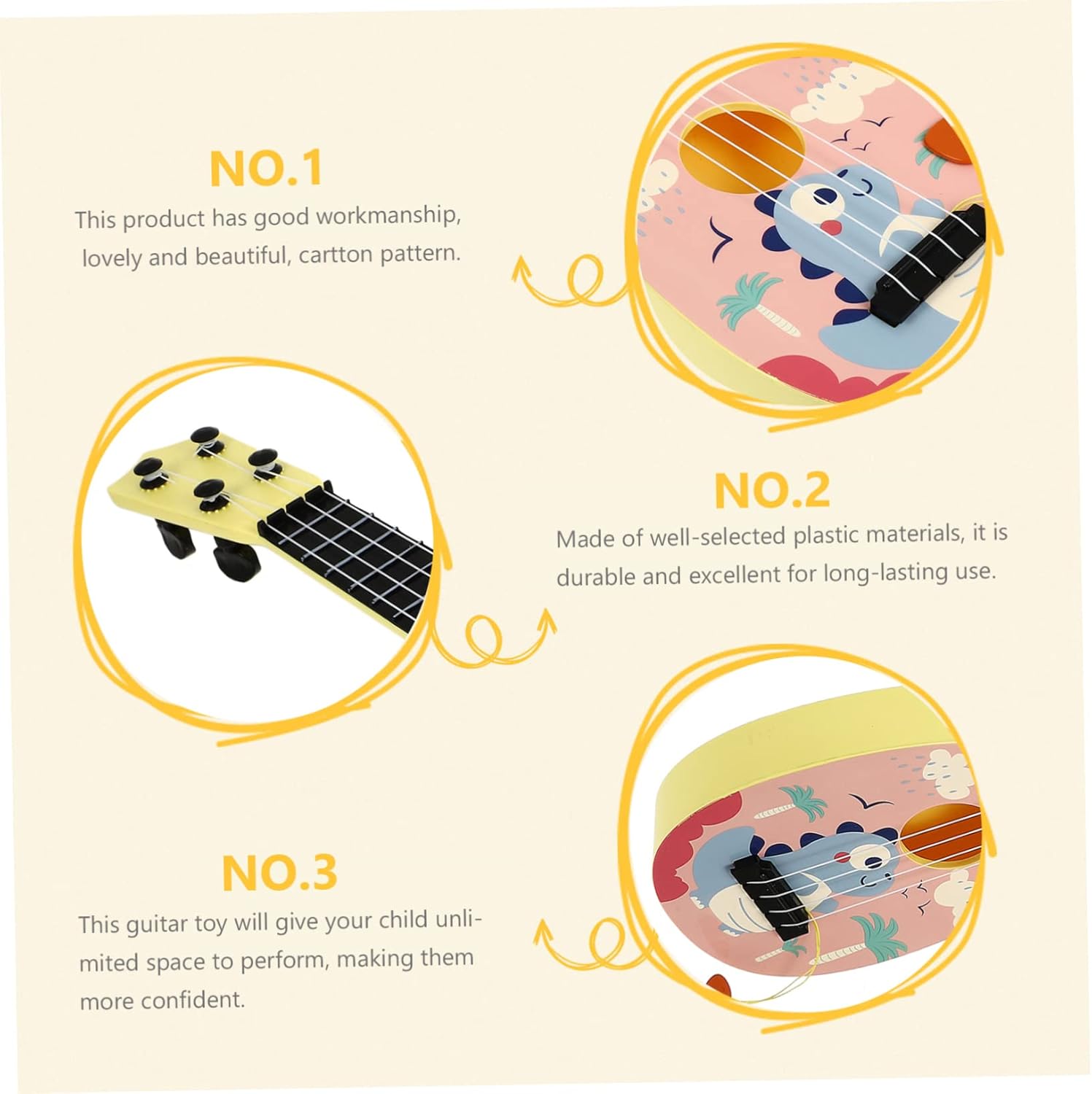 NO.1

This product has good workmanship, lovely and beautiful, cartton pattern.

NO.2

Made of well-selected plastic materials, it is durable and excellent for long-lasting use.

NO.3

This guitar toy will give your child unlimited space to perform, making them more confident.