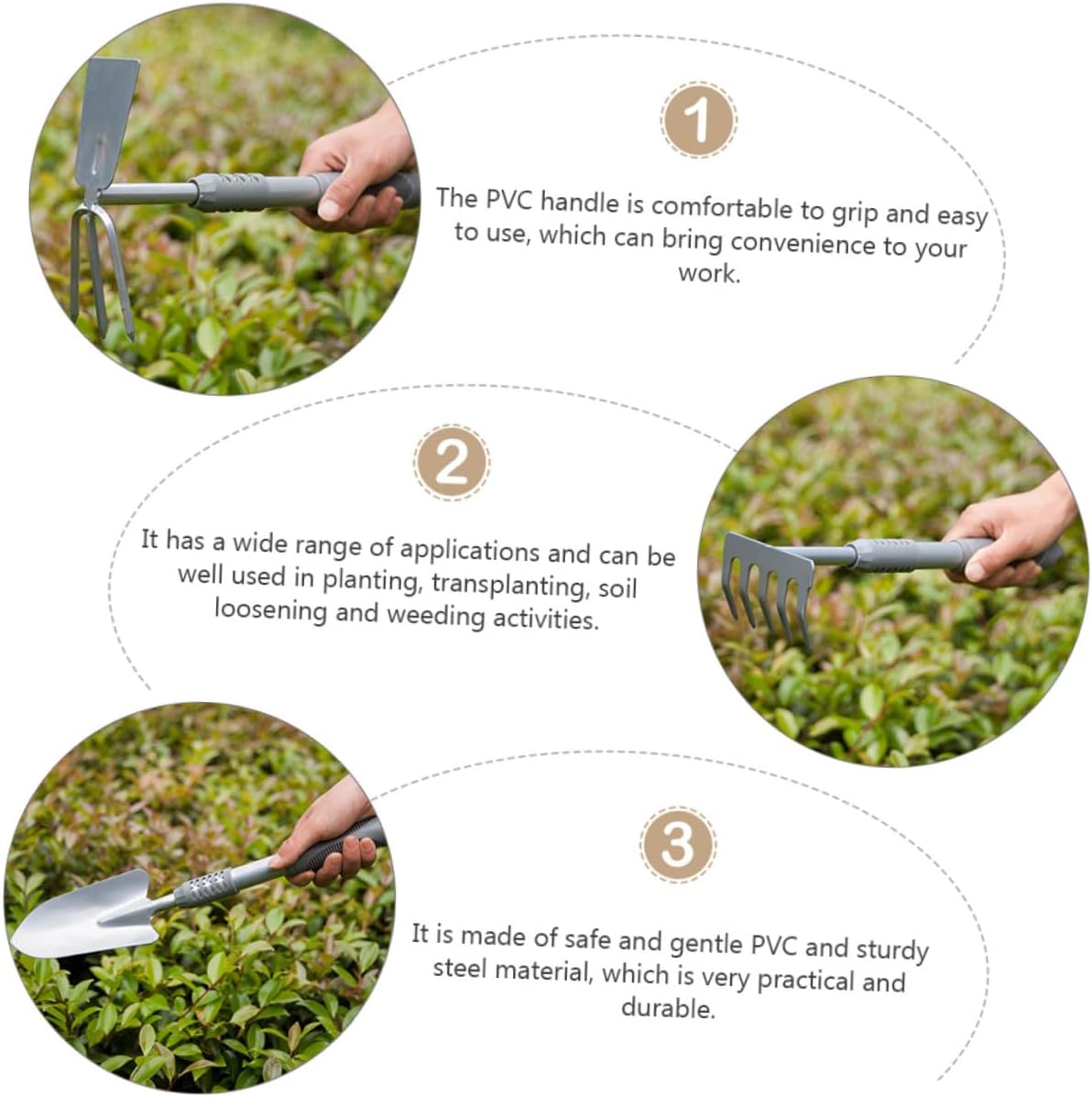 1

The PVC handle is comfortable to grip and easy to use, which can bring convenience to your work.

2

It has a wide range of applications and can be well used in planting, transplanting, soil loosening and weeding activities.

3

It is made of safe and gentle PVC and sturdy steel material, which is very practical and durable.