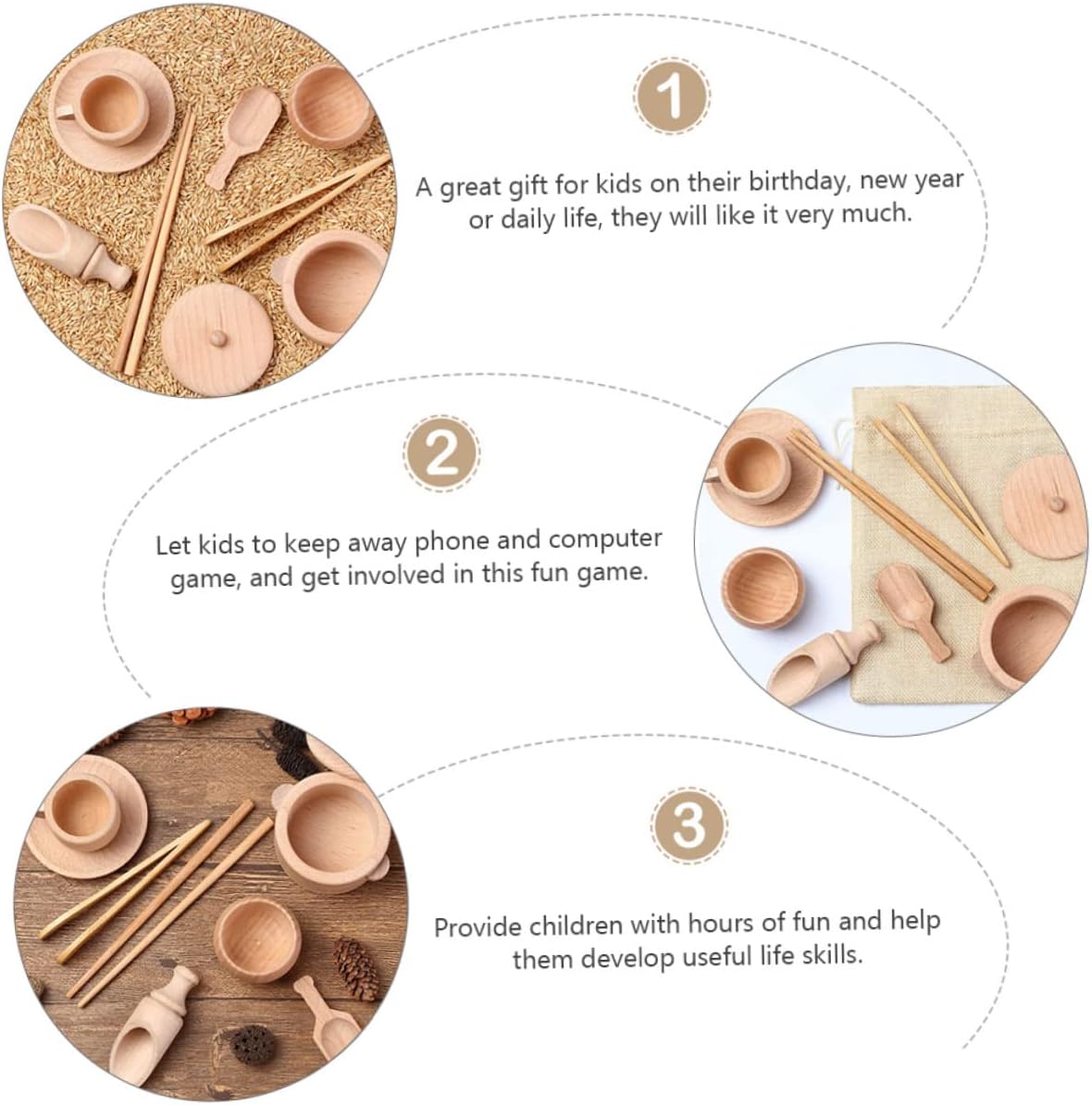 1

A great gift for kids on their birthday, new year or daily life, they will like it very much.

2

Let kids to keep away phone and computer game, and get involved in this fun game.

3

Provide children with hours of fun and help them develop useful life skills.