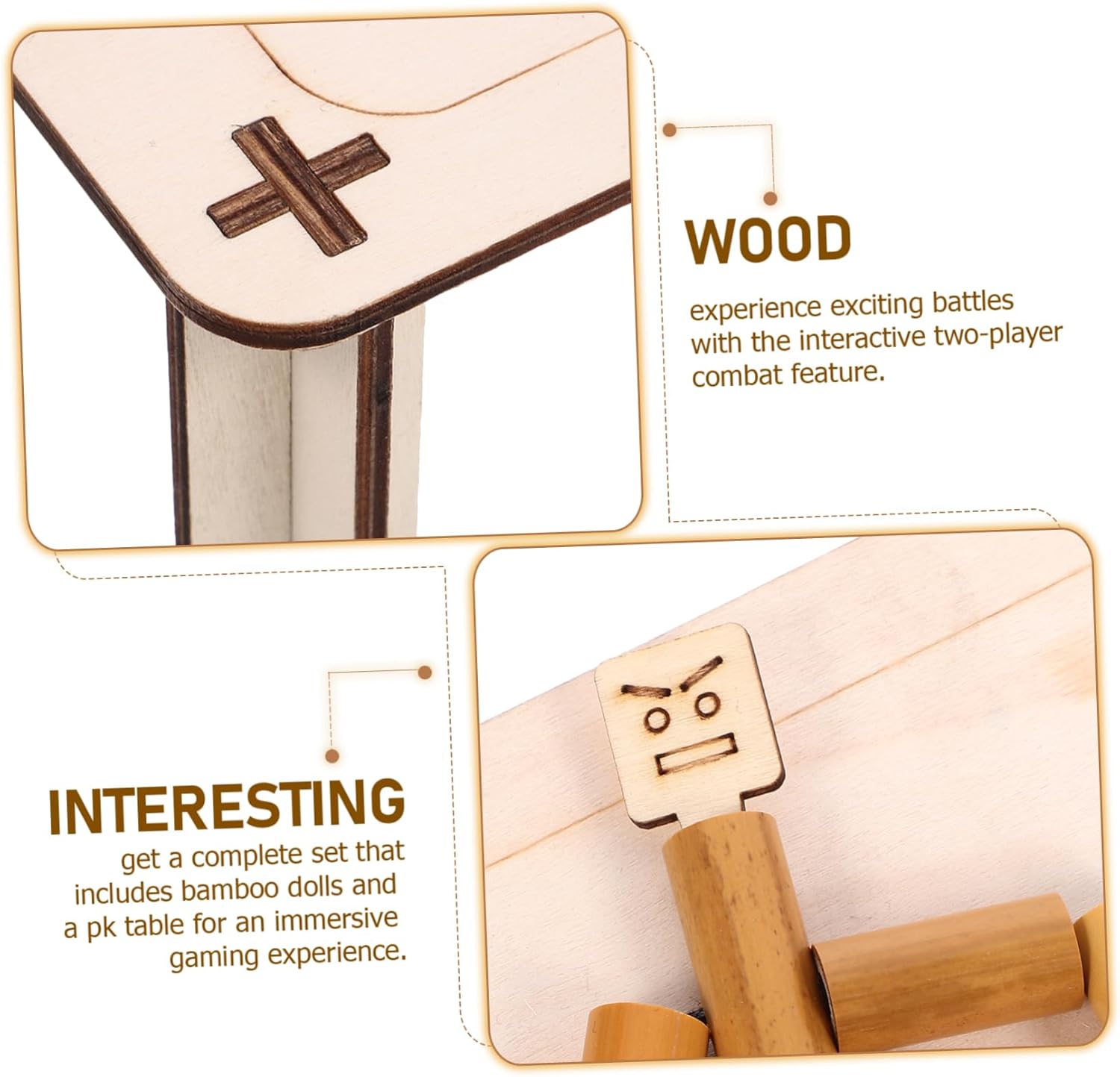 WOOD

experience exciting battles with the interactive two-player combat feature.

INTERESTING

get a complete set that includes bamboo dolls and a pk table for an immersive gaming experience.