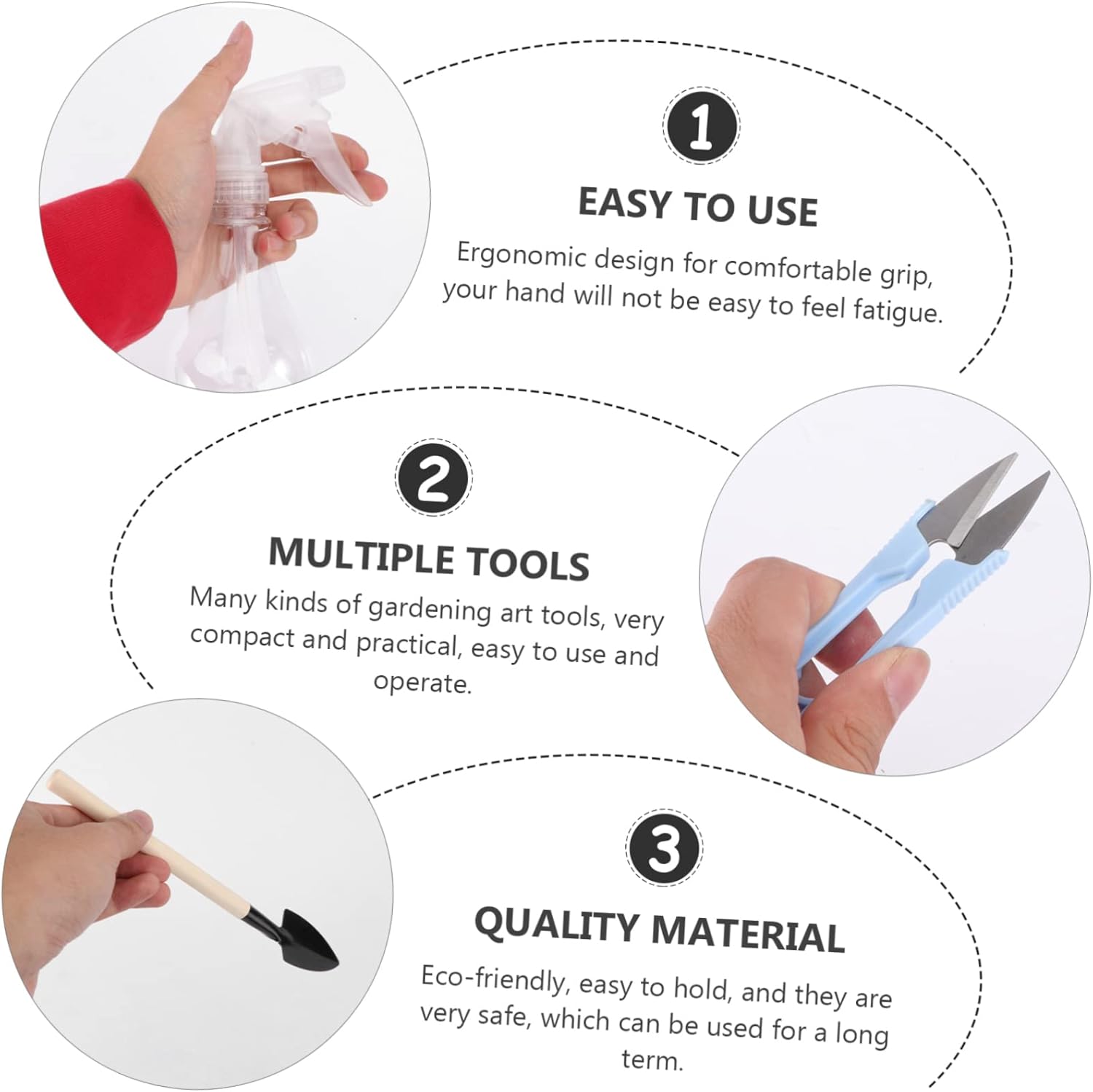 1

EASY TO USE

Ergonomic design for comfortable grip, your hand will not be easy to feel fatigue.

2

MULTIPLE TOOLS

Many kinds of gardening art tools, very compact and practical, easy to use and operate.

3

QUALITY MATERIAL

Eco-friendly, easy to hold, and they are very safe, which can be used for a long term.