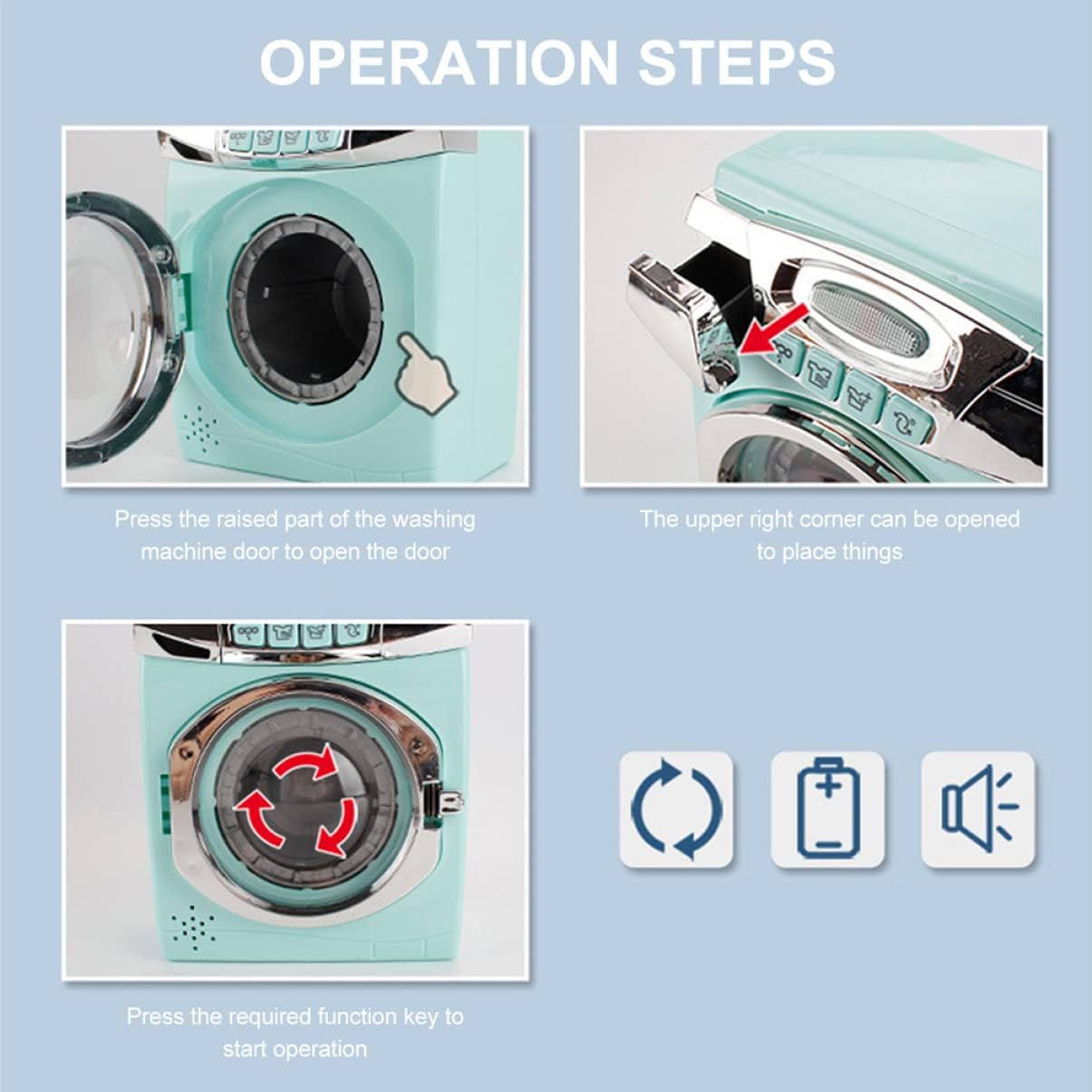 OPERATION STEPS

Press the raised part of the washing machine door to open the door

The upper right corner can be opened to place things

Press the required function key to start operation