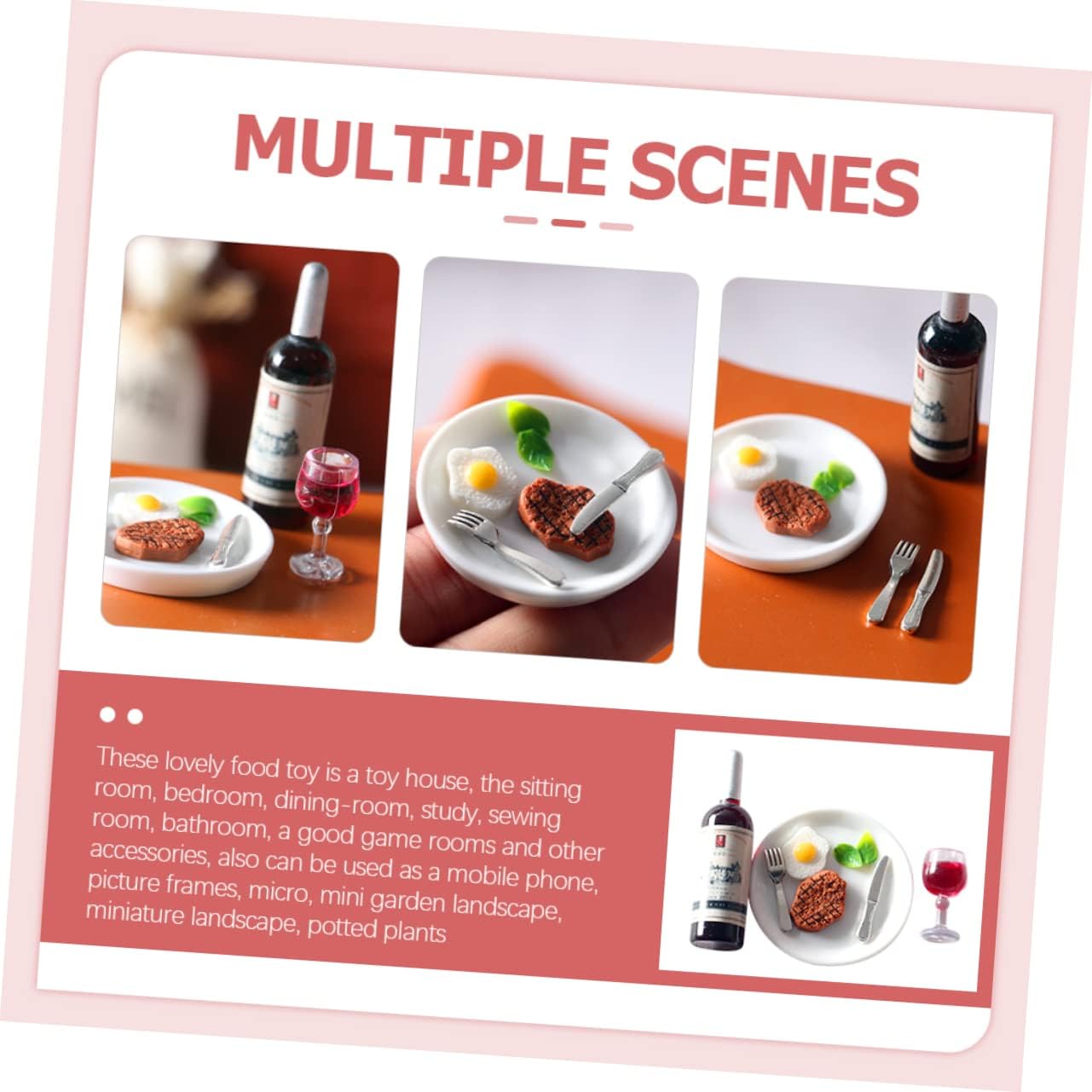 MULTIPLE SCENES

These lovely food toy is a toy house, the sitting room, bedroom, dining-room, study, sewing room, bathroom, a good game rooms and other accessories, also can be used as a mobile phone, picture frames, micro, mini garden landscape, miniature landscape, potted plants