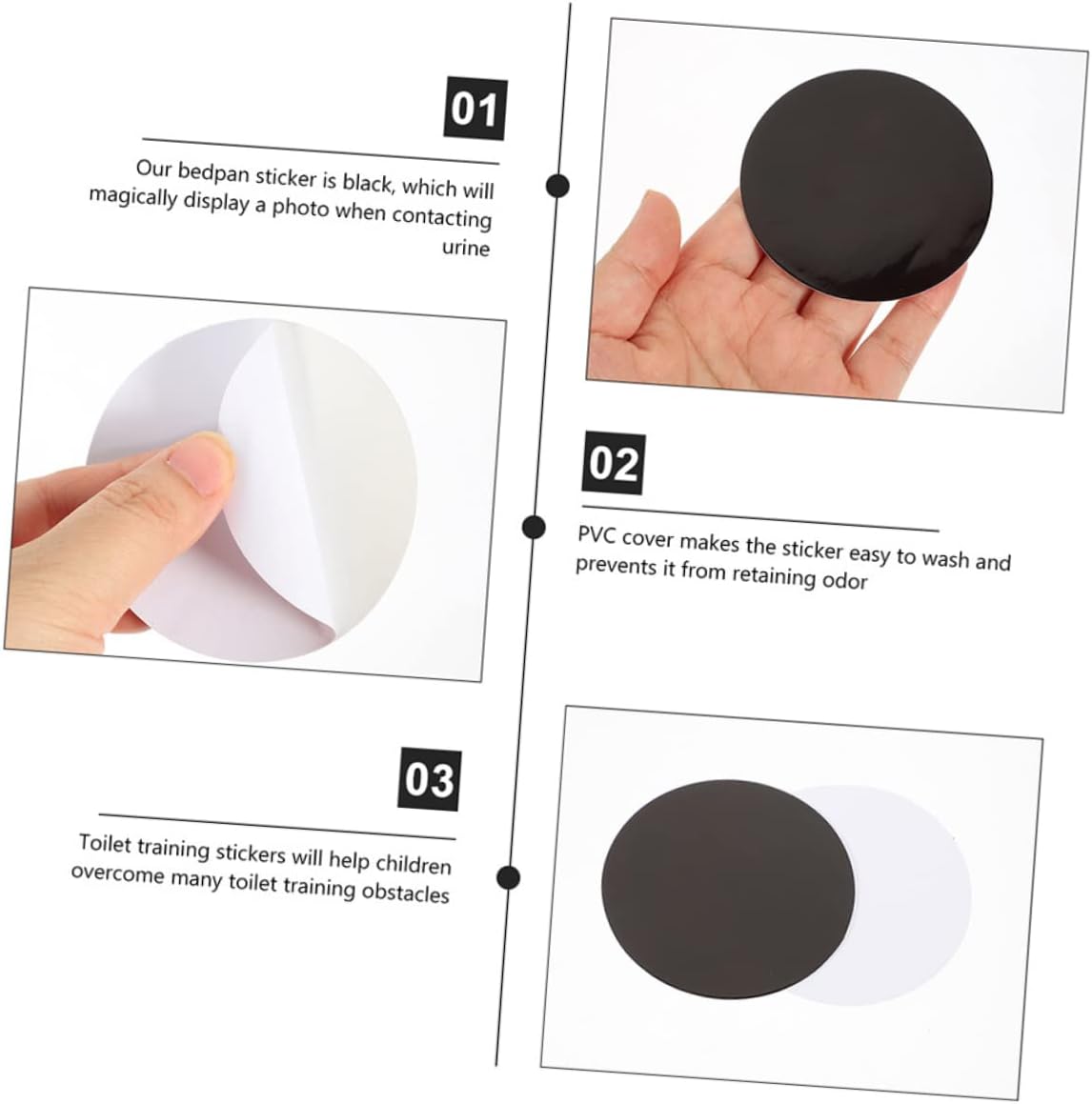 01

Our bedpan sticker is black, which will magically display a photo when contacting urine

02

PVC cover makes the sticker easy to wash and prevents it from retaining odor

03

Toilet training stickers will help children overcome many toilet training obstacles