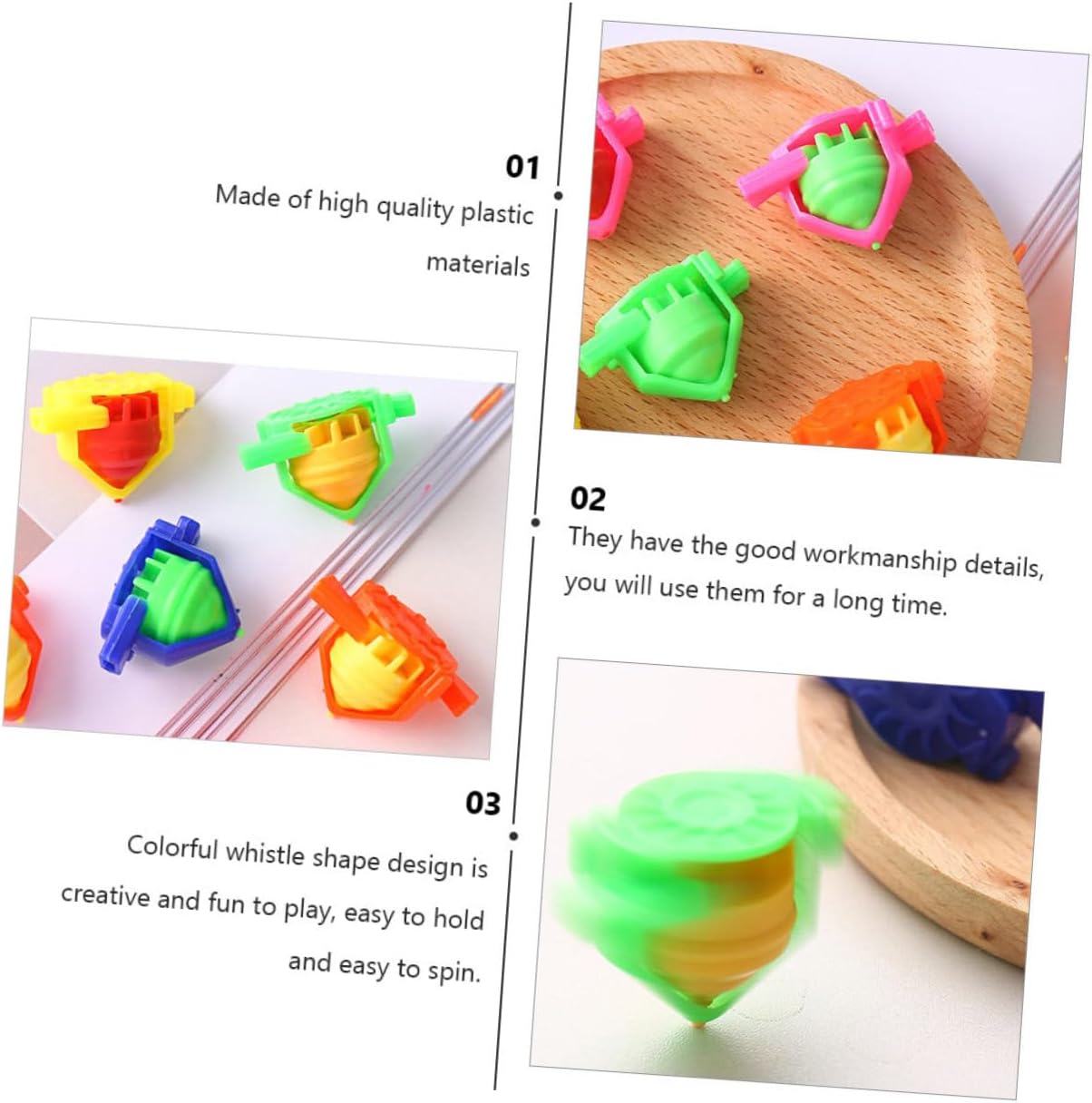 01
Made of high quality plastic materials

02
They have the good workmanship details, you will use them for a long time.

03
Colorful whistle shape design is creative and fun to play, easy to hold and easy to spin.