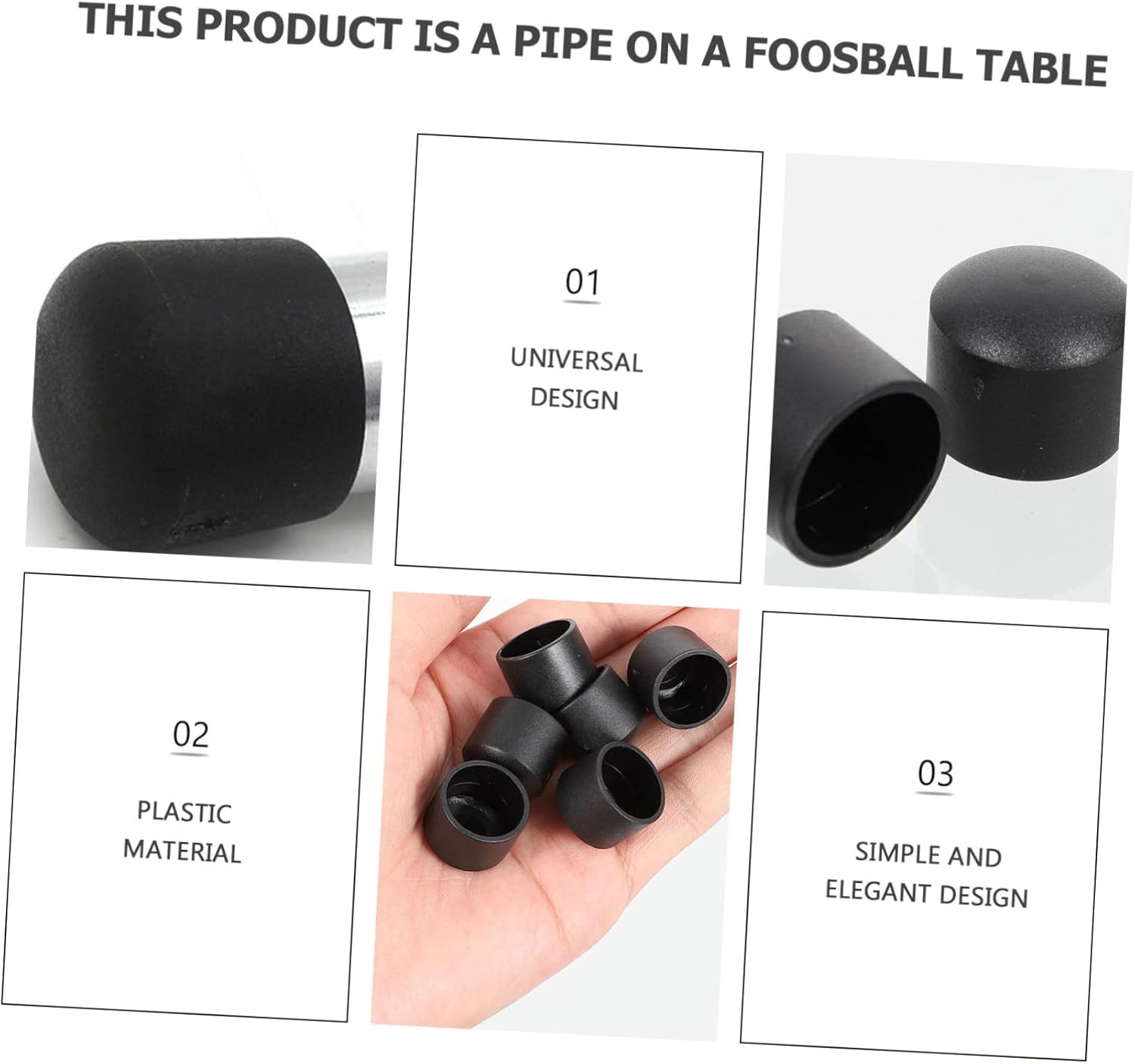 THIS PRODUCT IS A PIPE ON A FOOSBALL TABLE

01

UNIVERSAL DESIGN

02

PLASTIC MATERIAL

03

SIMPLE AND ELEGANT DESIGN