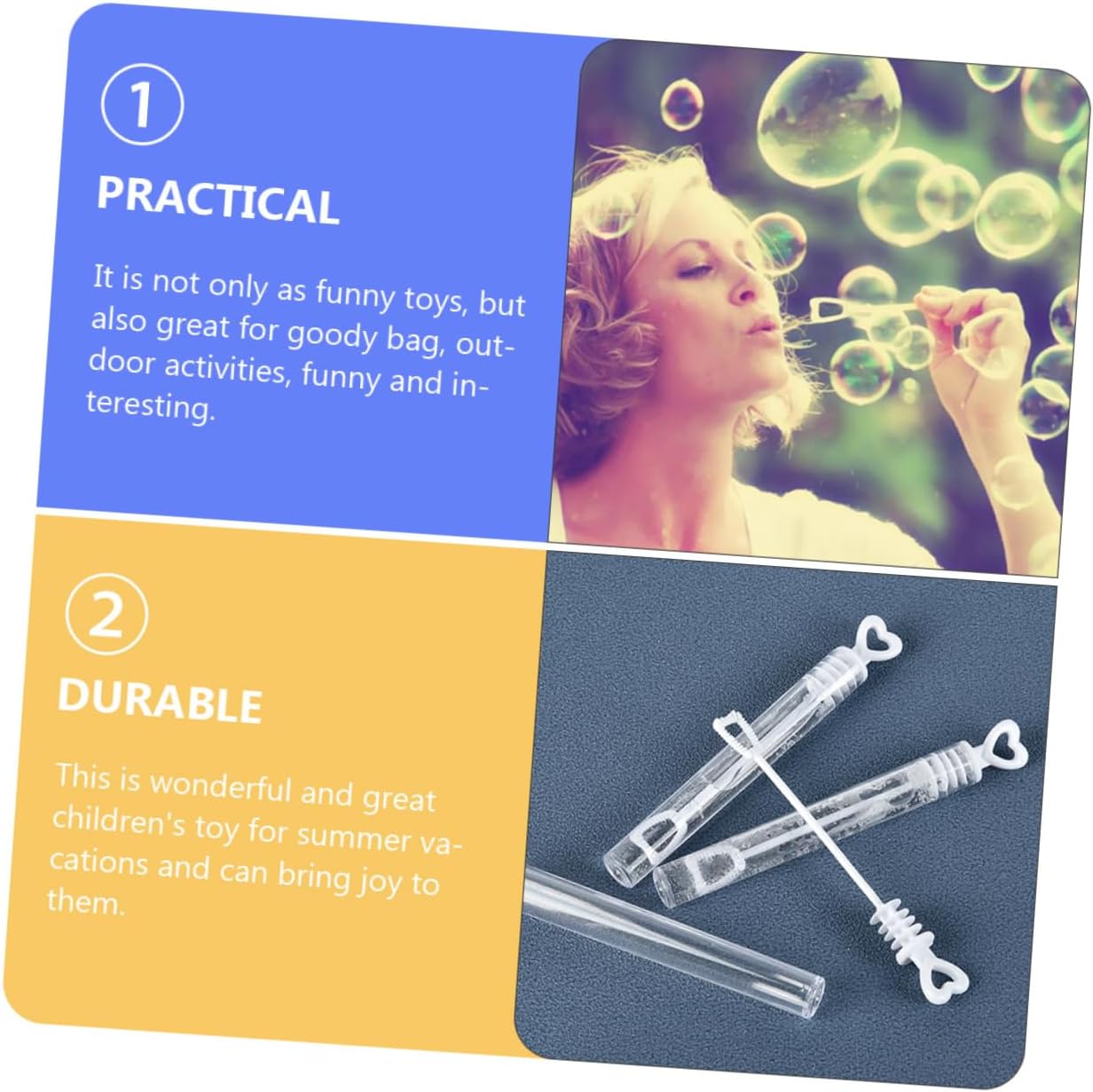 1

PRACTICAL

It is not only as funny toys, but also great for goody bag, outdoor activities, funny and interesting.

2

DURABLE

This is wonderful and great children's toy for summer vacations and can bring joy to them.