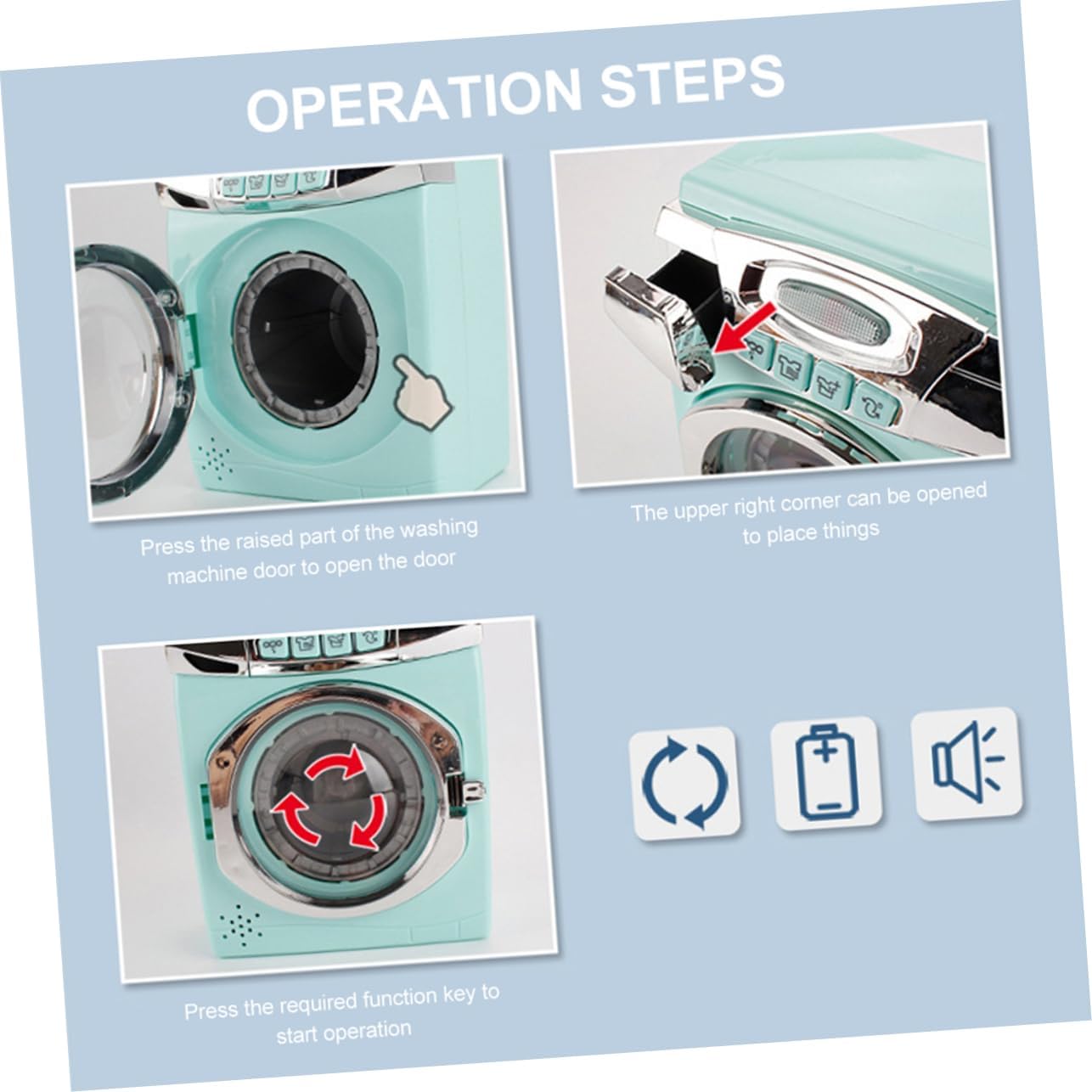 OPERATION STEPS

Press the raised part of the washing machine door to open the door

The upper right corner can be opened to place things

Press the required function key to start operation