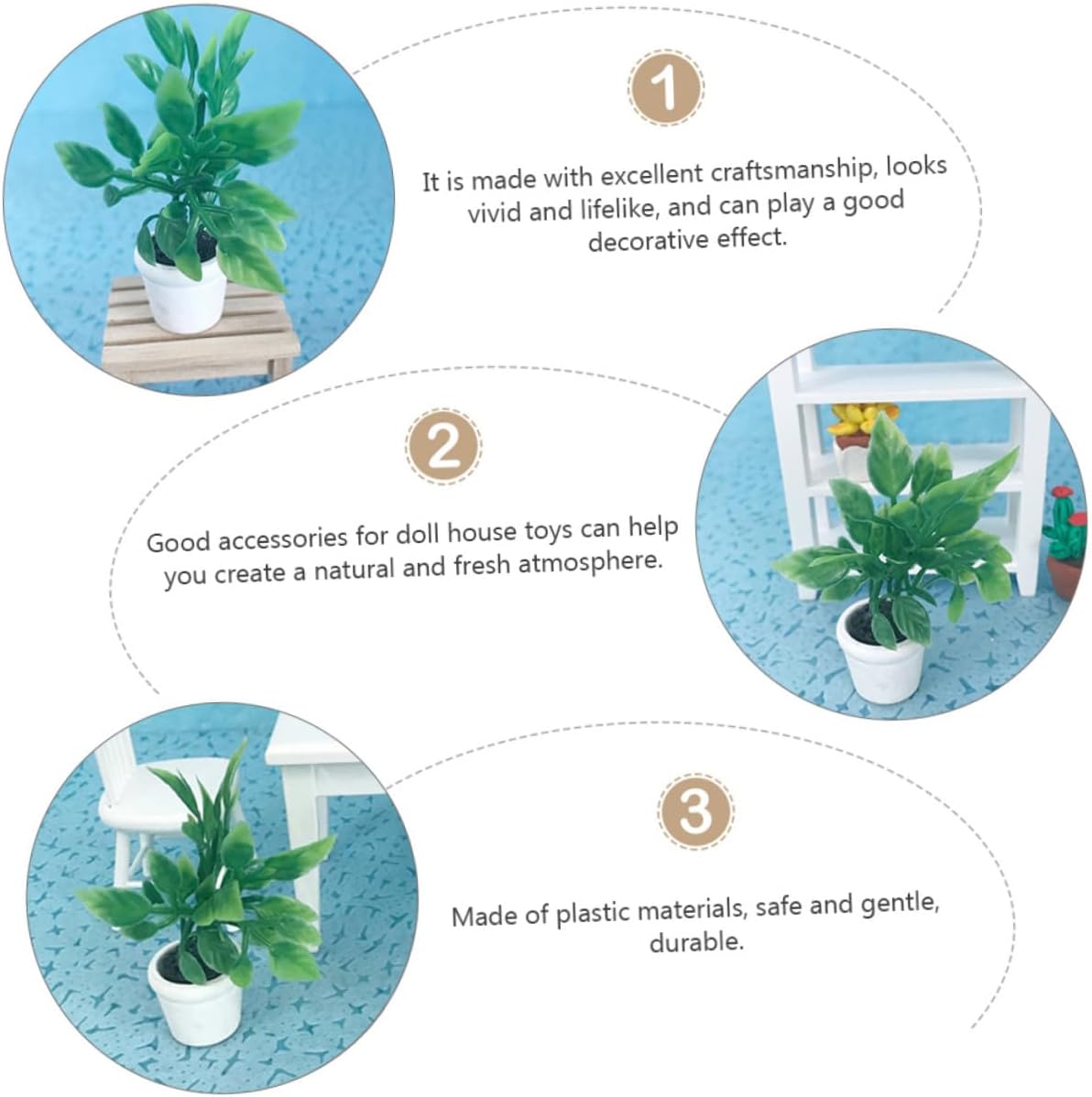 1

It is made with excellent craftsmanship, looks vivid and lifelike, and can play a good decorative effect.

2

Good accessories for doll house toys can help you create a natural and fresh atmosphere.

3

Made of plastic materials, safe and gentle, durable.