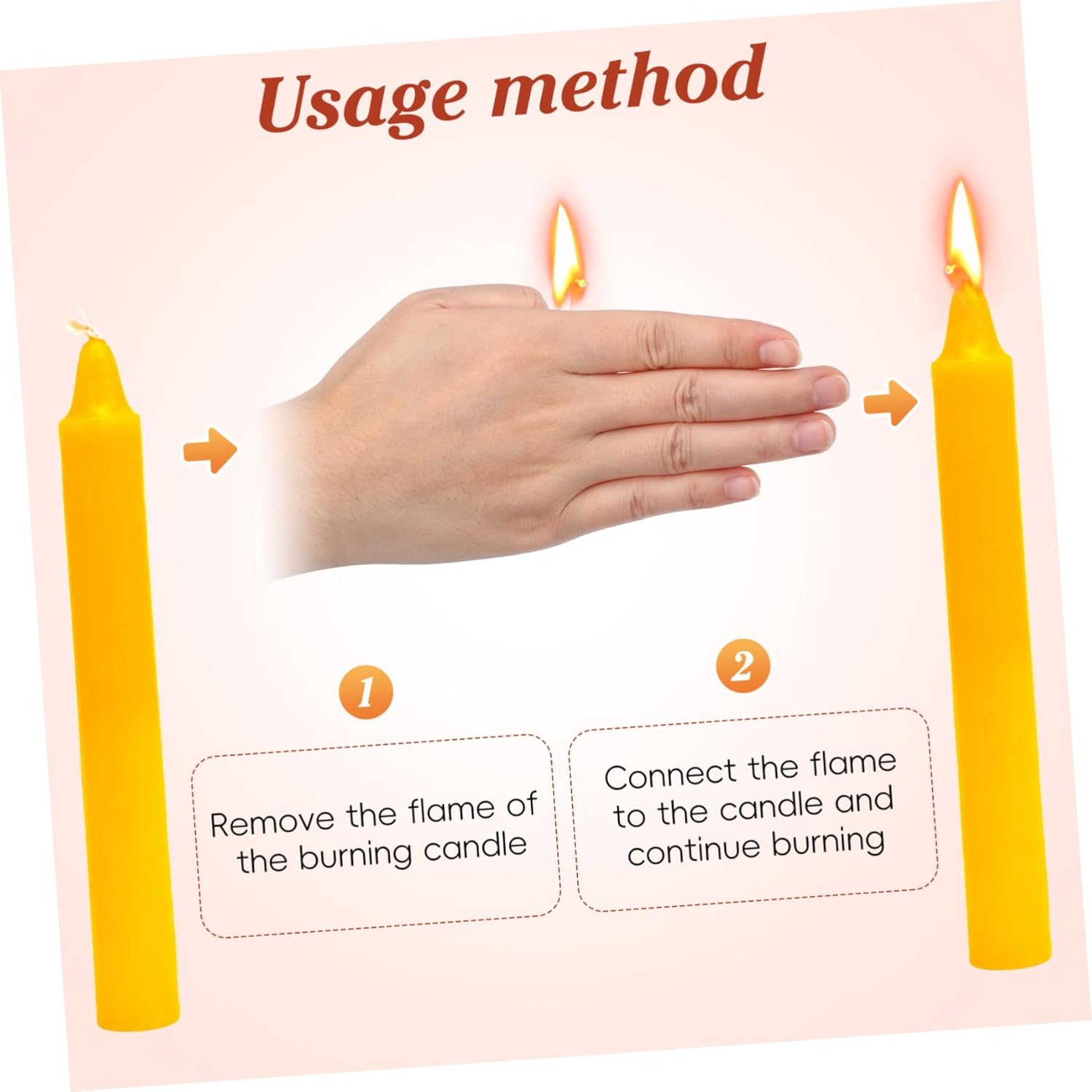 Usage method

1

Remove the flame of the burning candle

2

Connect the flame to the candle and continue burning