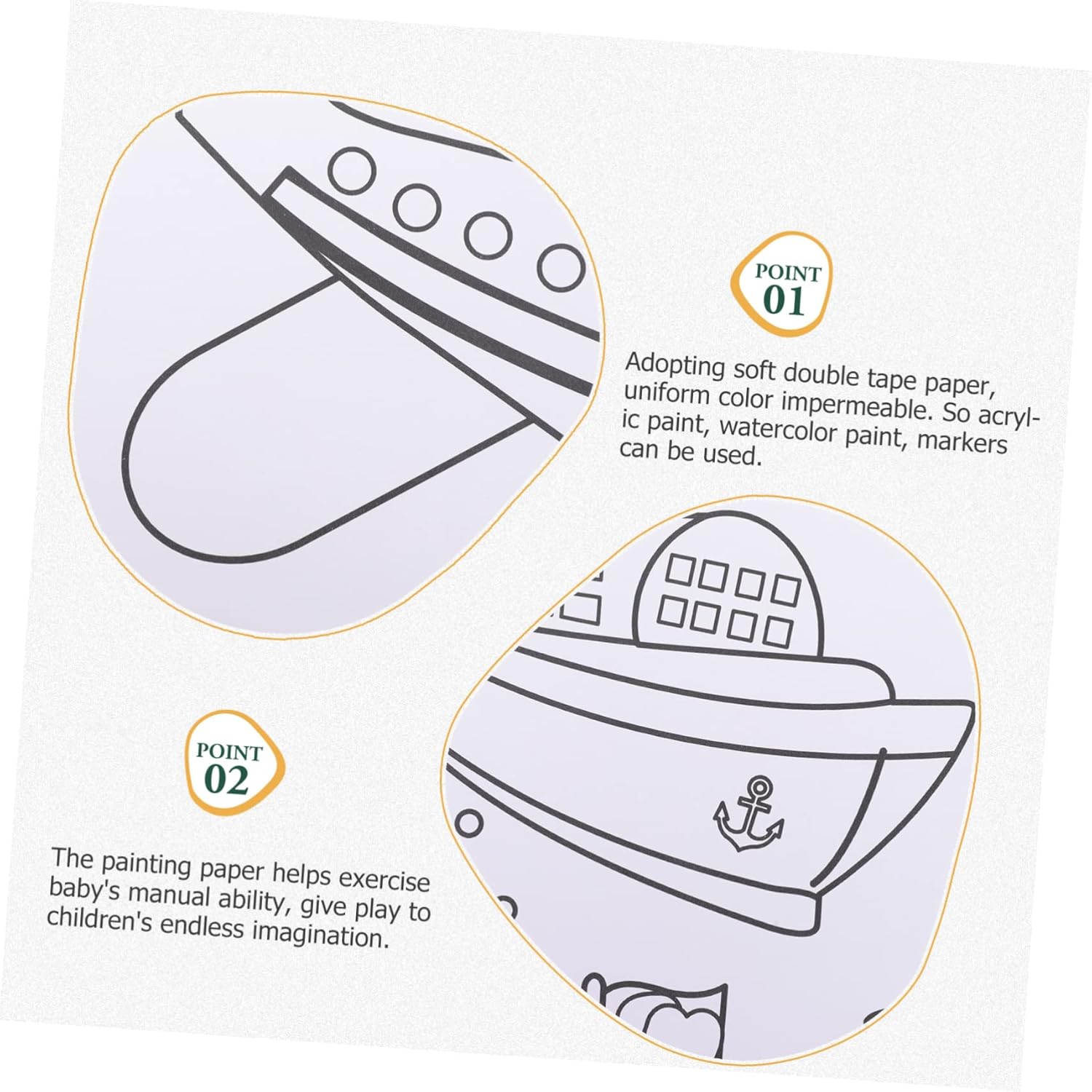 POINT
01

Adopting soft double tape paper, uniform color impermeable. So acrylic paint, watercolor paint, markers can be used.

POINT
02

The painting paper helps exercise baby's manual ability, give play to children's endless imagination.