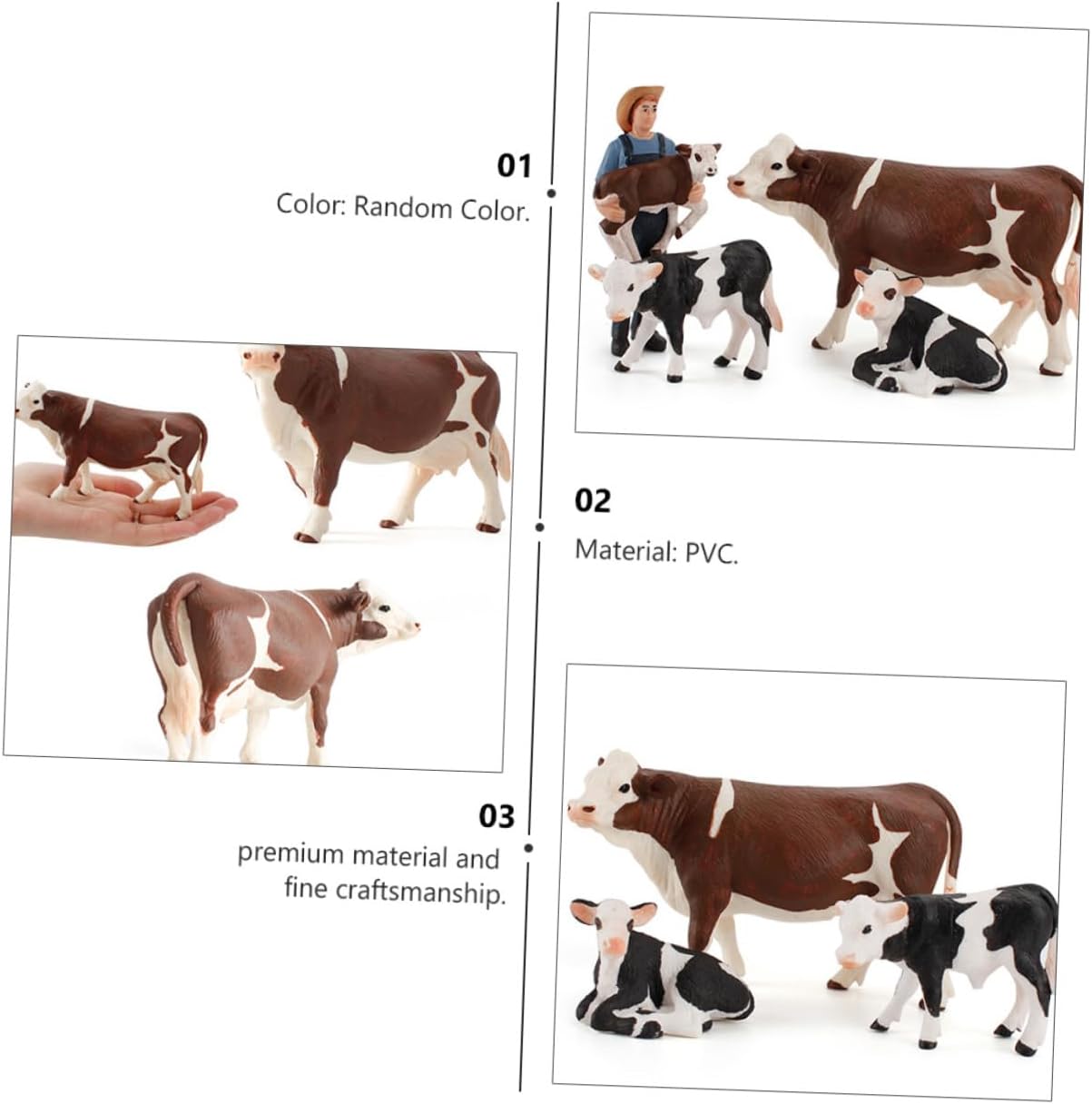 01
Color: Random Color.

02
Material: PVC.

03
premium material and fine craftsmanship.