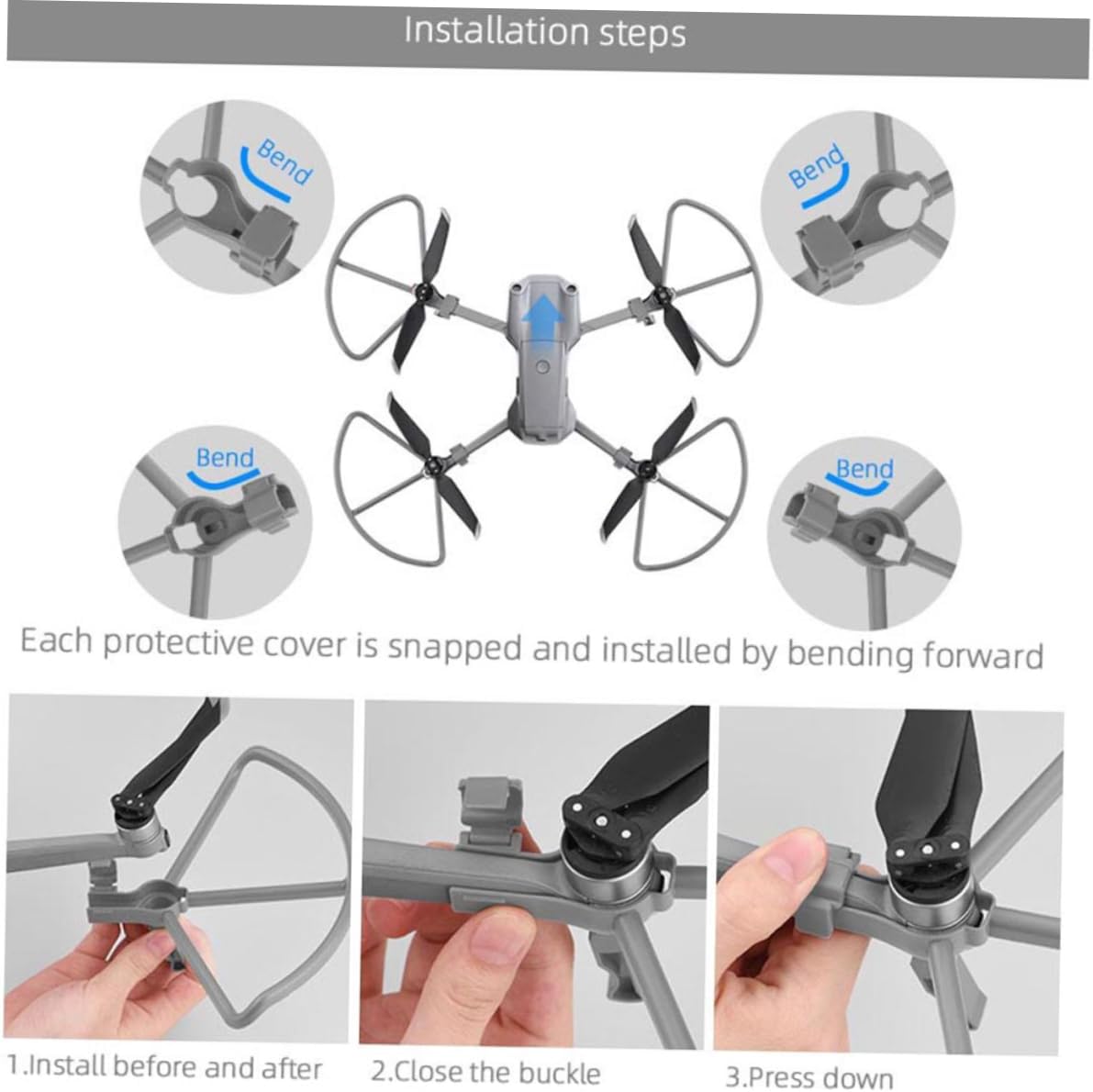 Installation steps

Bend

Bend

Bend

Bend

Each protective cover is snapped and installed by bending forward

1.Install before and after

2.Close the buckle

3.Press down