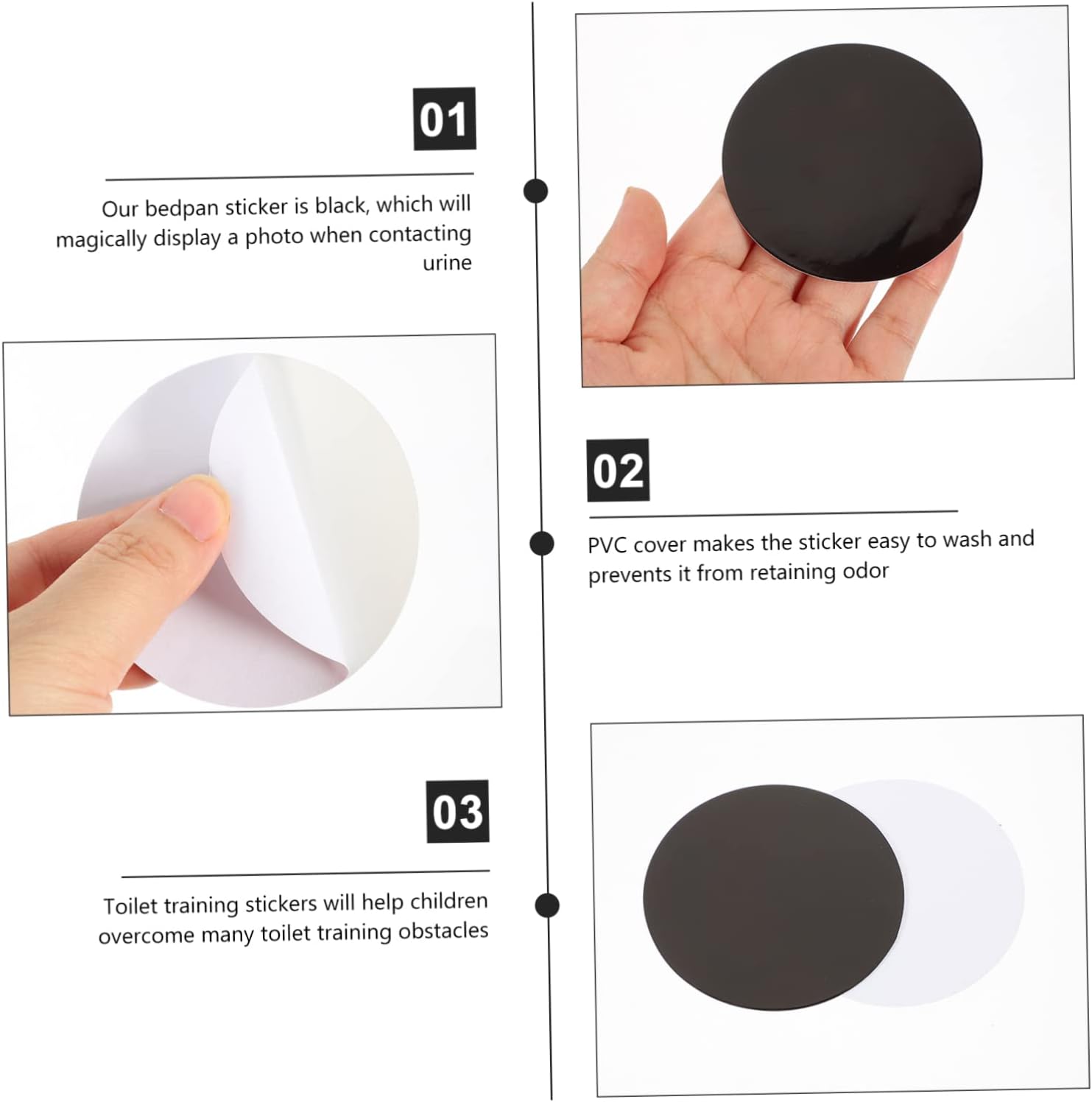 01

Our bedpan sticker is black, which will magically display a photo when contacting urine

02

PVC cover makes the sticker easy to wash and prevents it from retaining odor

03

Toilet training stickers will help children overcome many toilet training obstacles