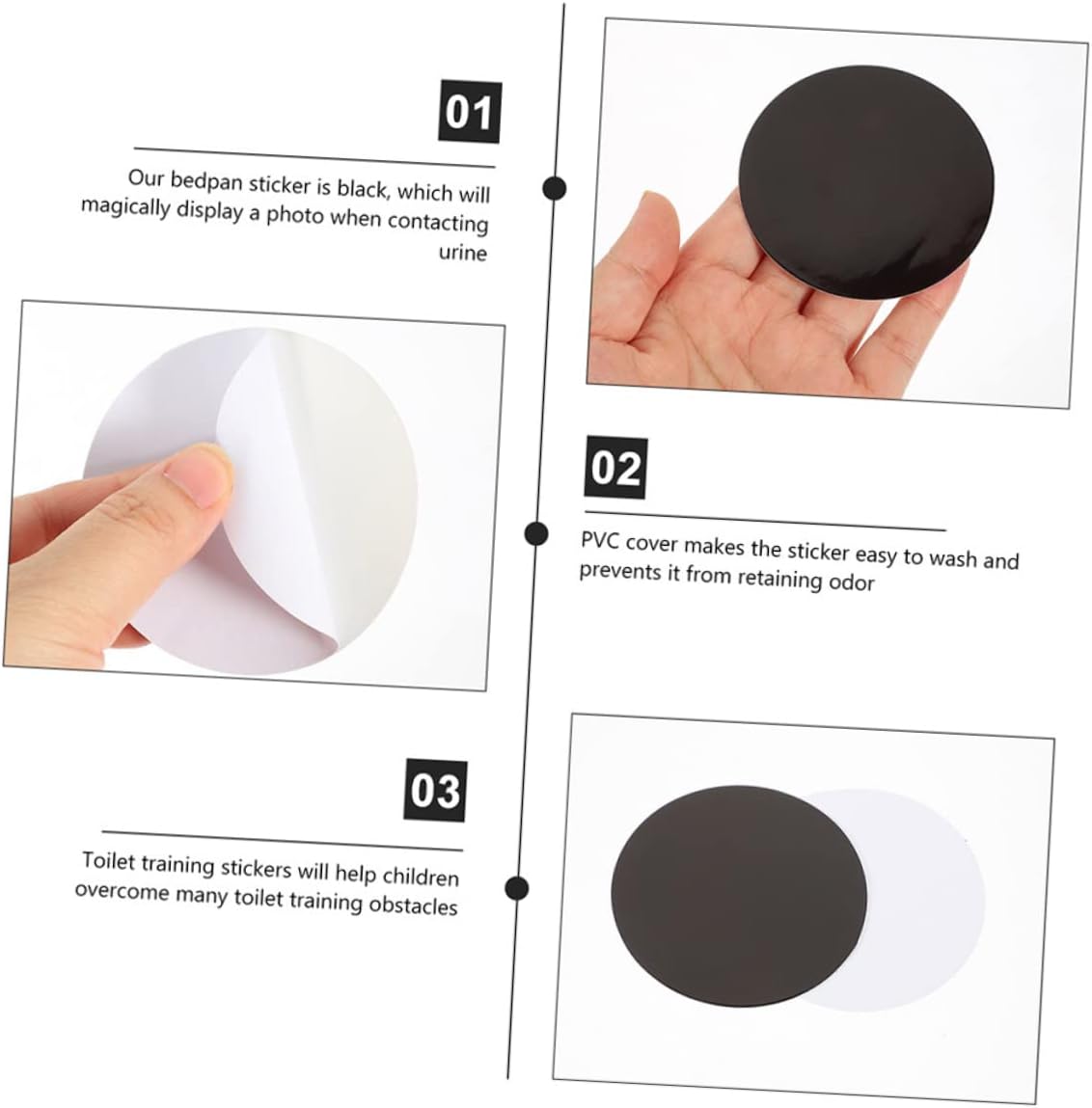 01

Our bedpan sticker is black, which will magically display a photo when contacting urine

02

PVC cover makes the sticker easy to wash and prevents it from retaining odor

03

Toilet training stickers will help children overcome many toilet training obstacles