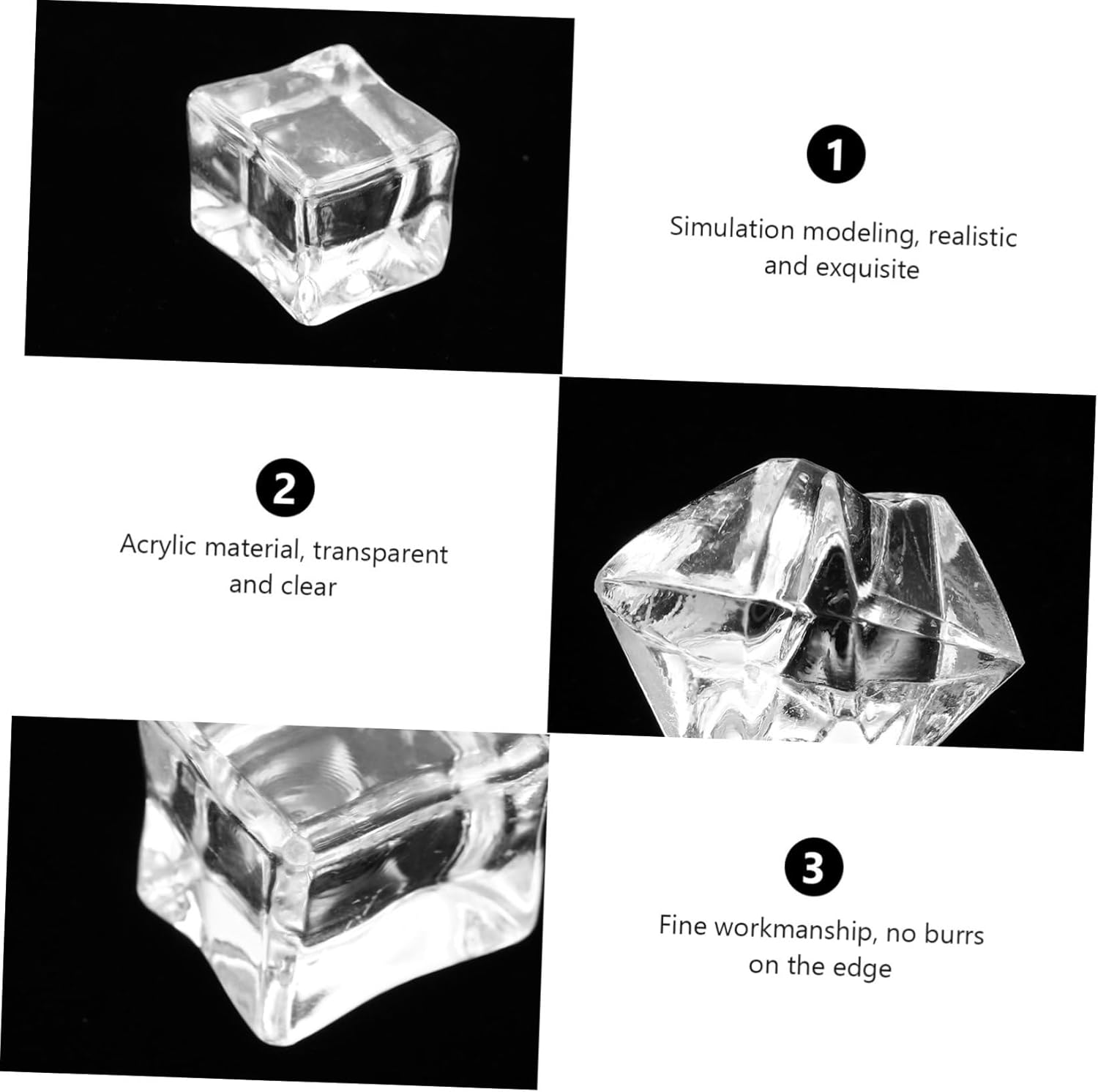 1

Simulation modeling, realistic and exquisite

2

Acrylic material, transparent and clear

3

Fine workmanship, no burrs on the edge