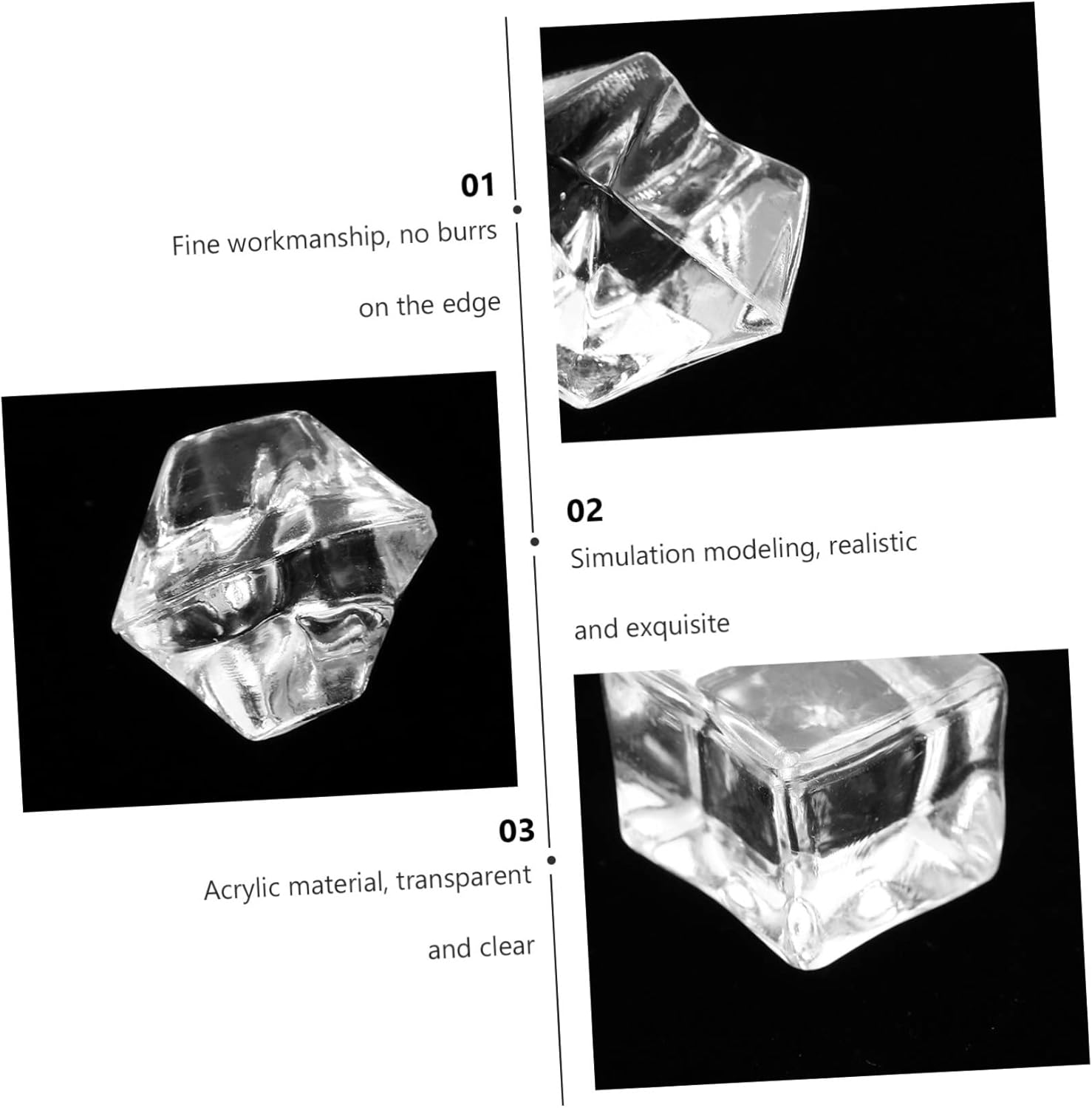 01

Fine workmanship, no burrs on the edge

02

Simulation modeling, realistic and exquisite

03

Acrylic material, transparent and clear