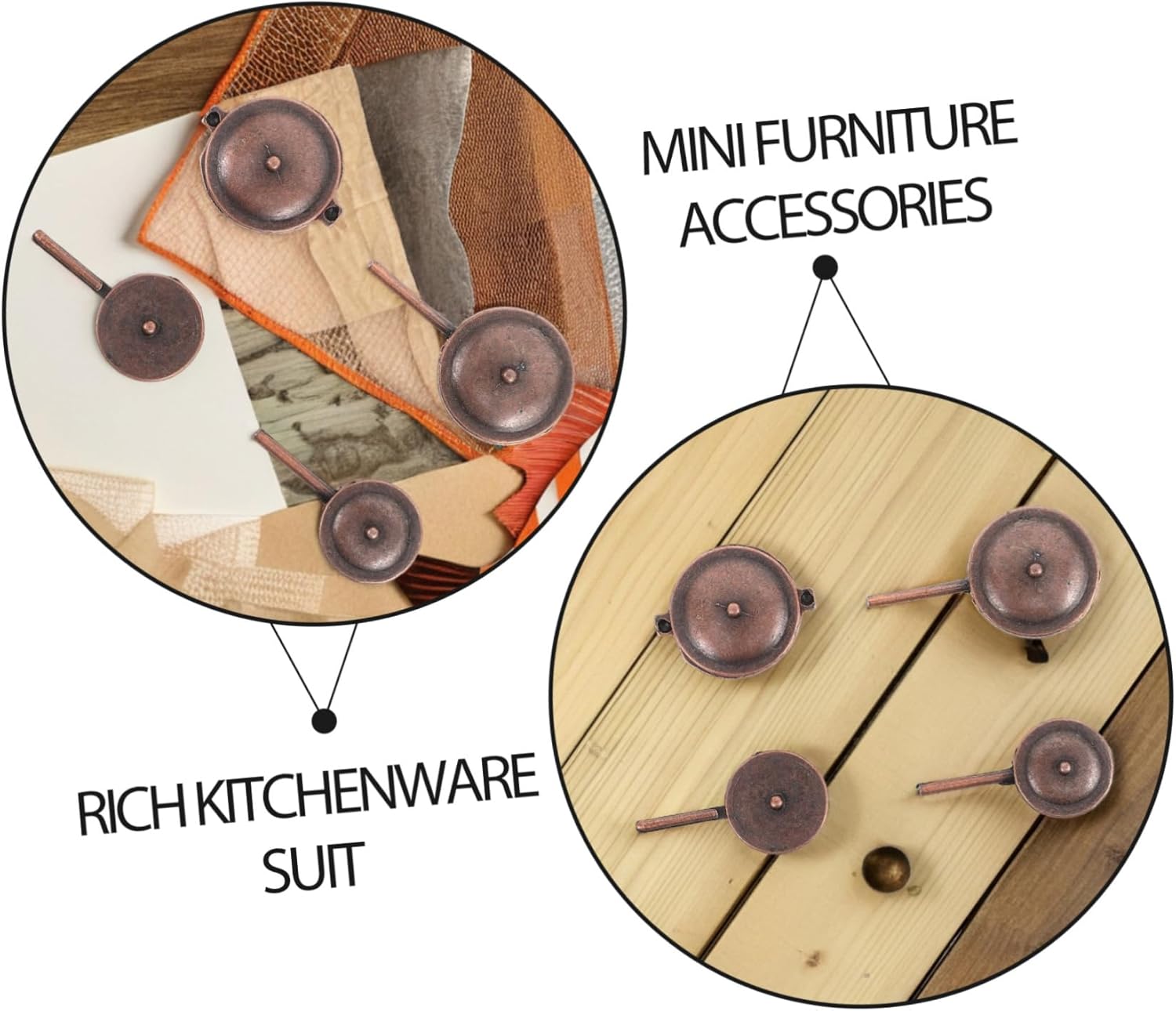 MINI FURNITURE ACCESSORIES

RICH KITCHENWARE SUIT