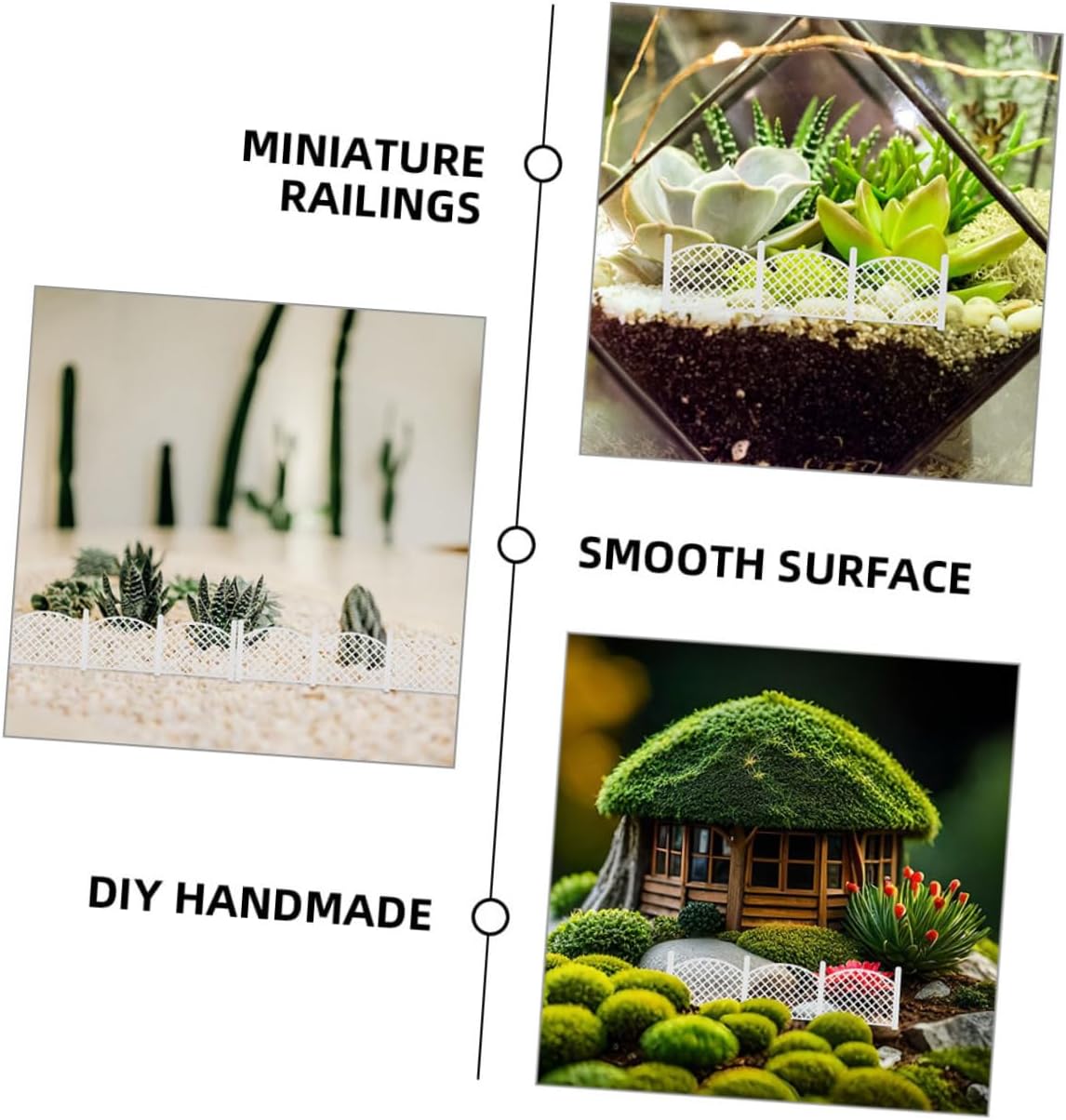 MINIATURE RAILINGS

SMOOTH SURFACE

DIY HANDMADE