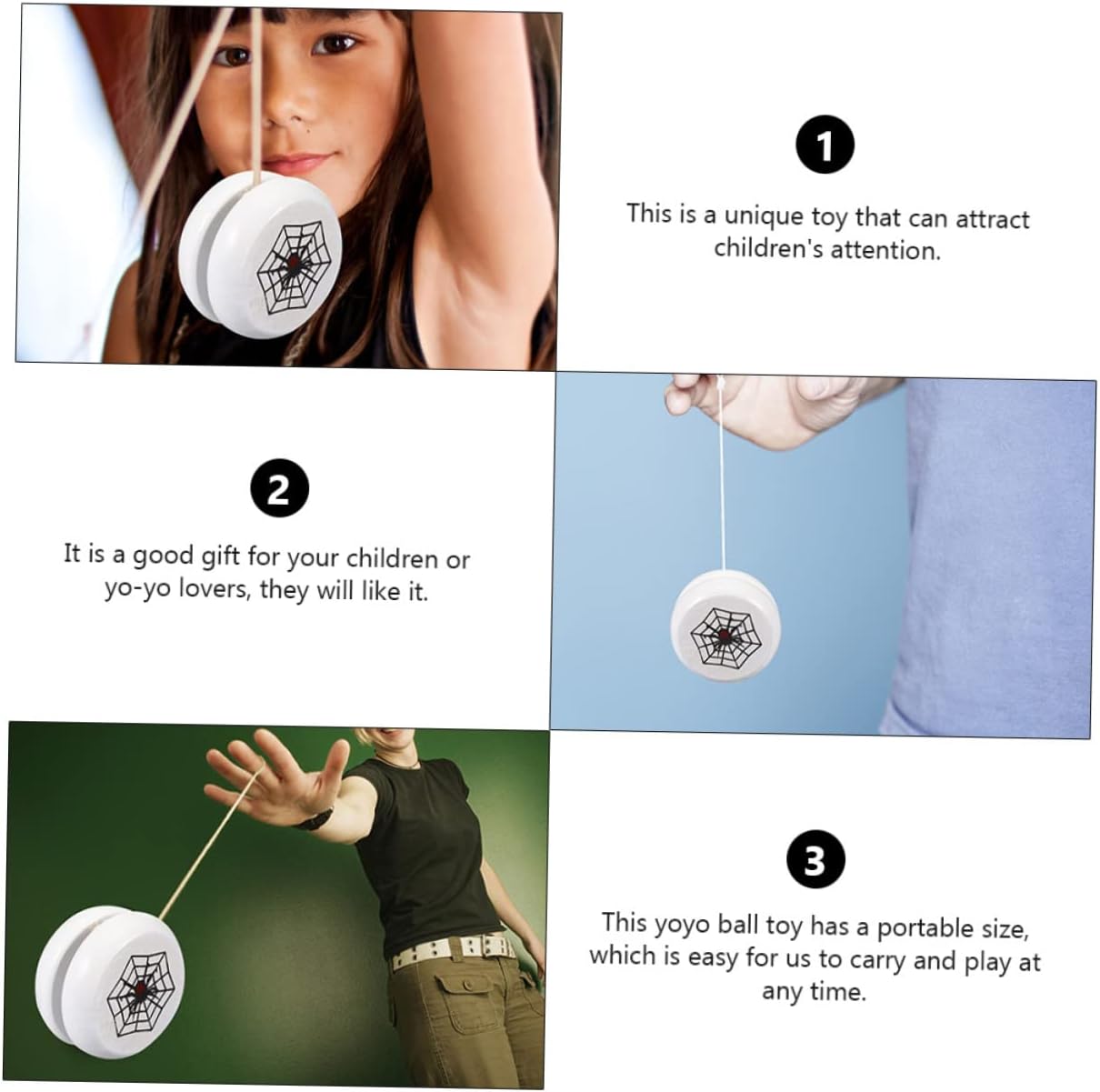 1

This is a unique toy that can attract children's attention.

2

It is a good gift for your children or yo-yo lovers, they will like it.

3

This yoyo ball toy has a portable size, which is easy for us to carry and play at any time.