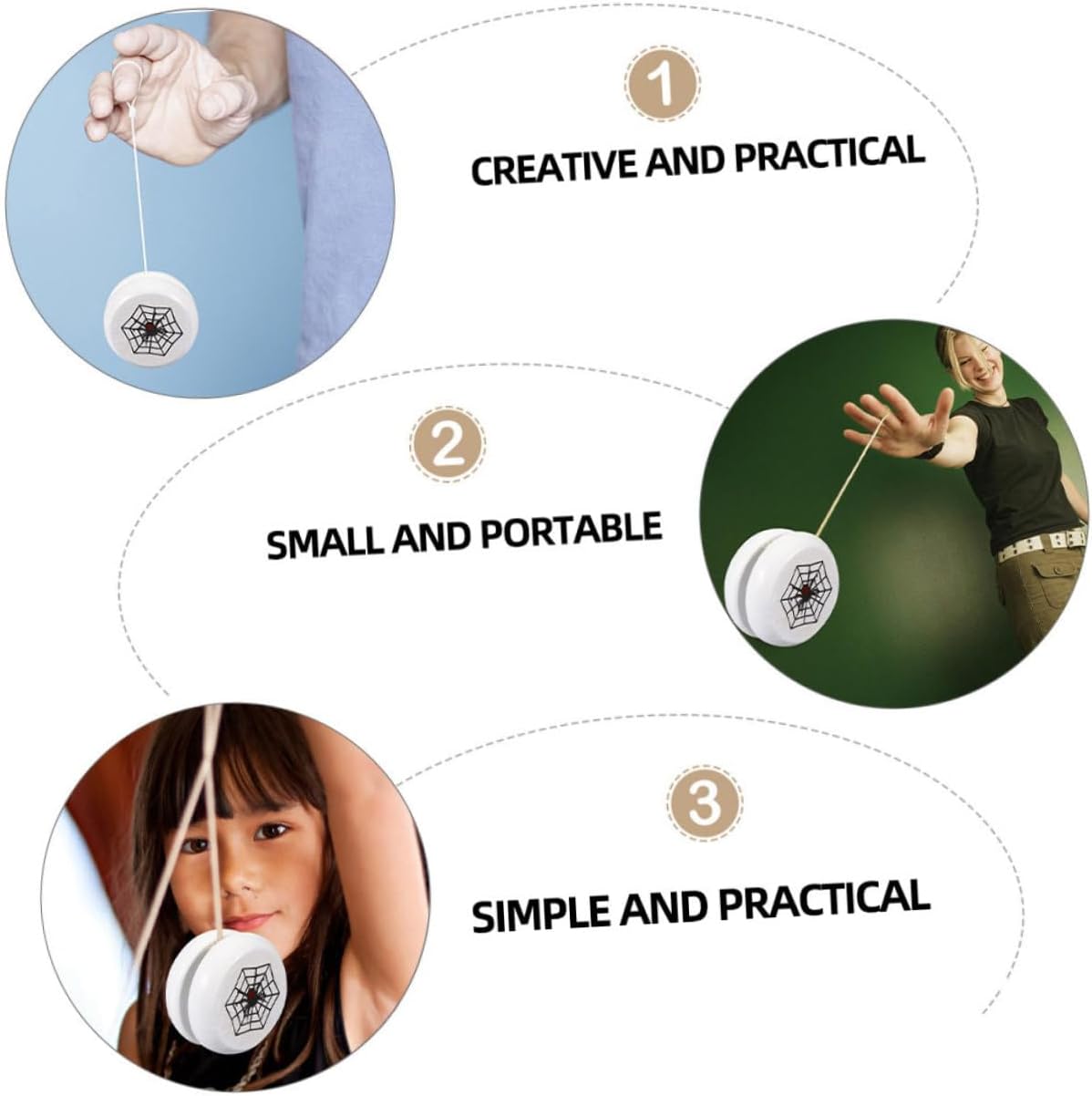 1

CREATIVE AND PRACTICAL

2

SMALL AND PORTABLE

3

SIMPLE AND PRACTICAL