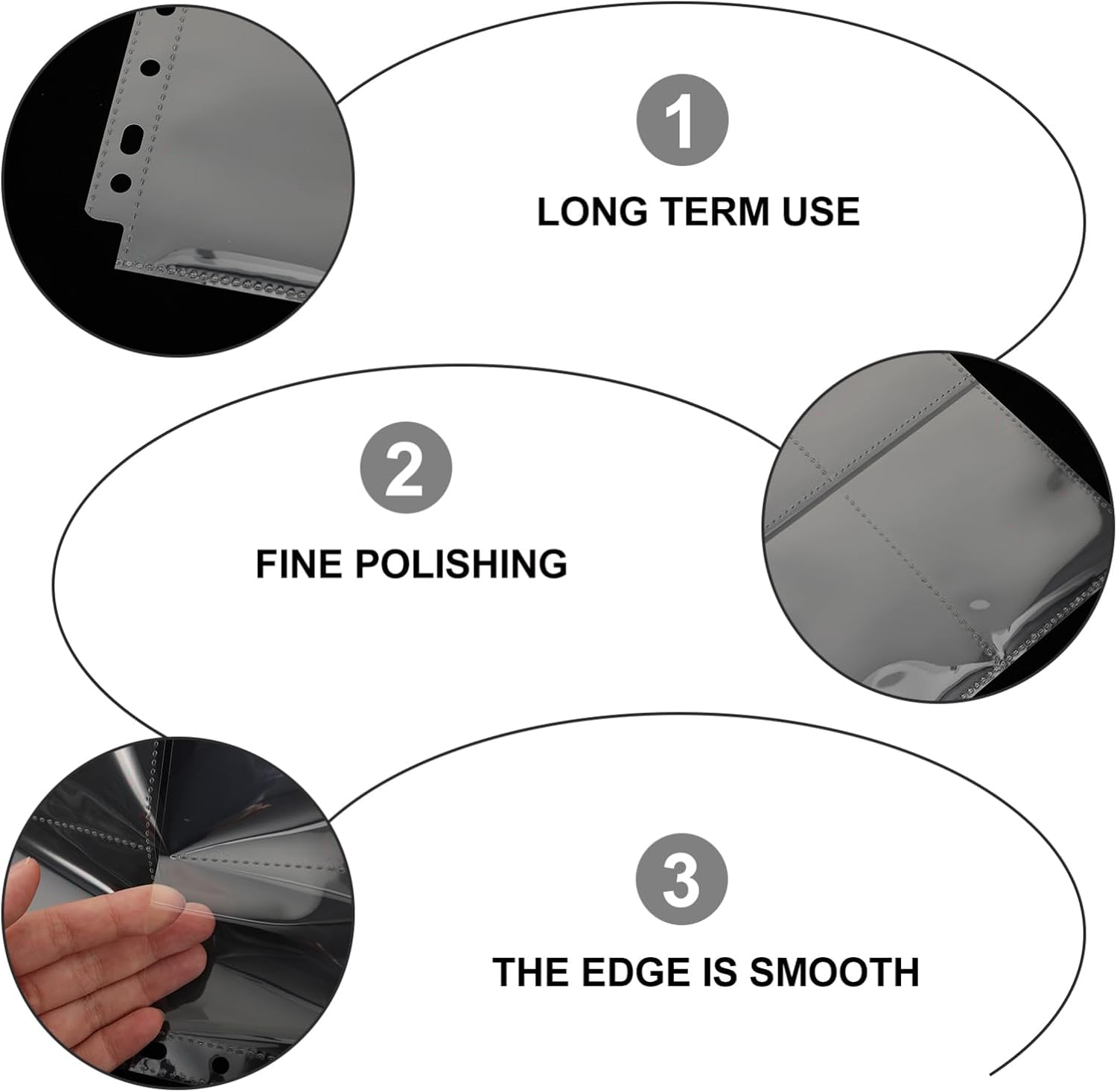 1

LONG TERM USE

2

FINE POLISHING

3

THE EDGE IS SMOOTH