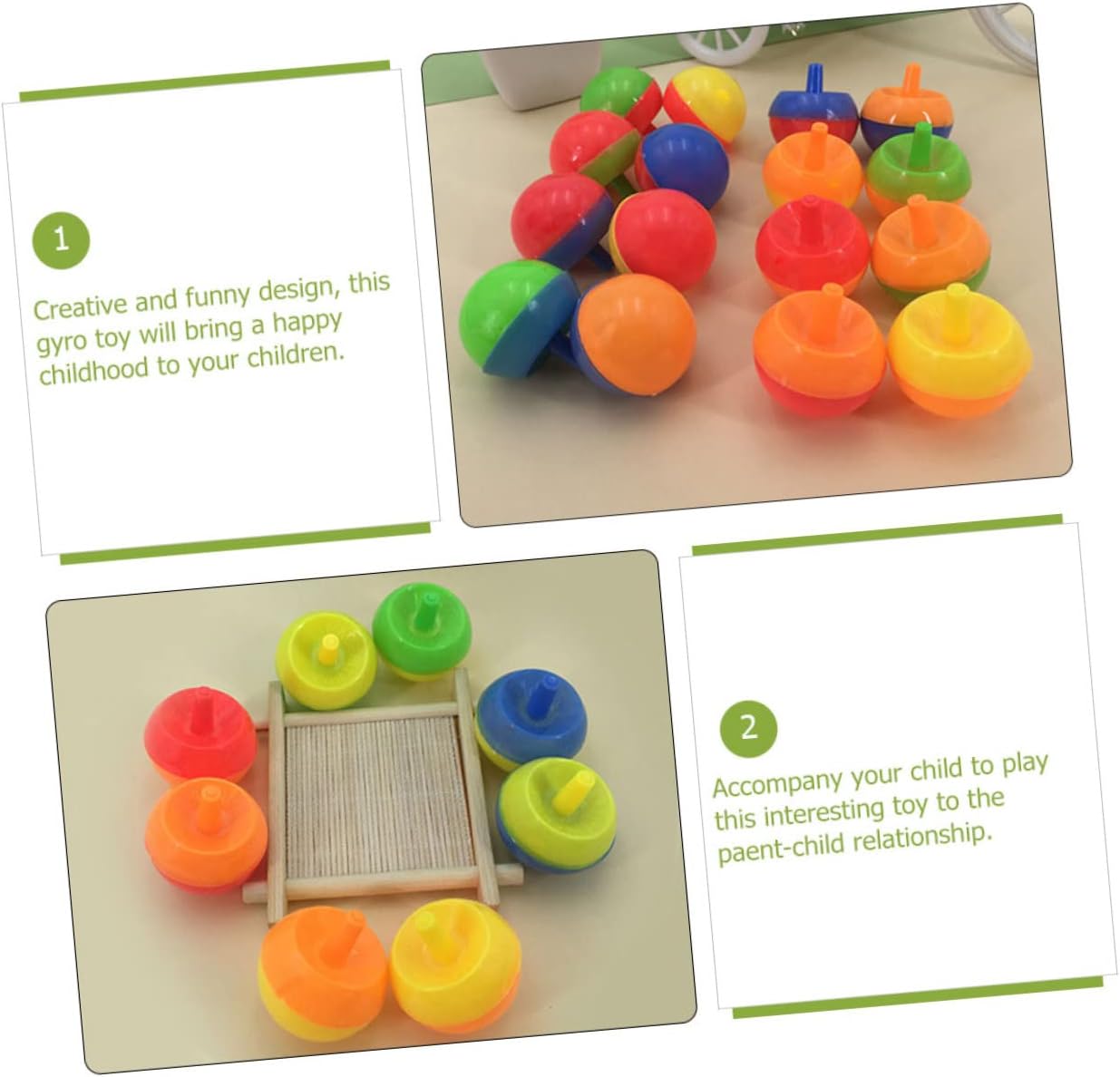 1

Creative and funny design, this gyro toy will bring a happy childhood to your children.

2

Accompany your child to play this interesting toy to the paent-child relationship.